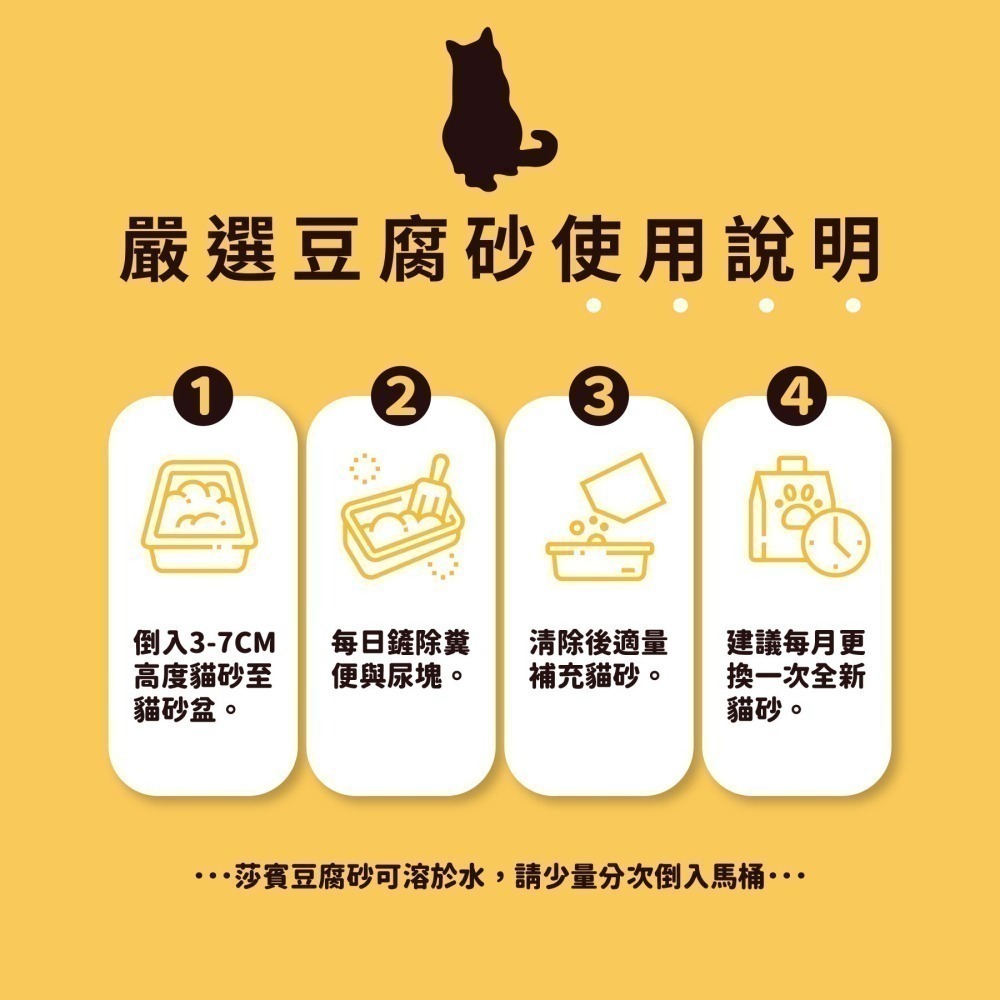 嚴選豆腐砂使用說明

1
倒入3-7CM高度貓砂至貓砂盆。

2
每日鏟除糞便與尿塊。

3
清除後適量補充貓砂。

4
建議每月更換一次全新貓砂。

···莎賓豆腐砂可溶於水，請少量分次倒入馬桶···