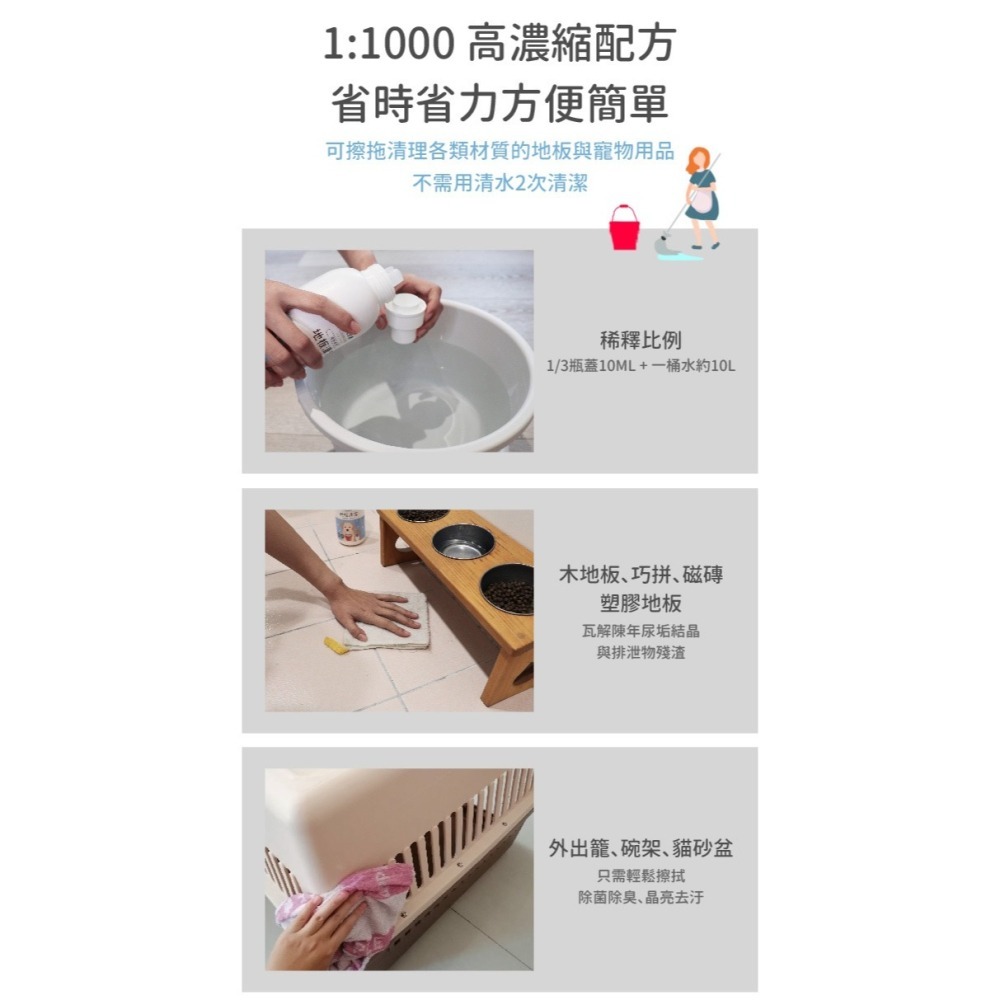 1:1000 高濃縮配方
省時省力方便簡單

可擦拖清理各類材質的地板與寵物用品
不需用清水2次清潔

稀釋比例
1/3瓶蓋10ML + 一桶水約10L

木地板、巧拼、磁磚
塑膠地板
瓦解陳年尿垢結晶
與排泄物殘渣

外出籠、碗架、貓砂盆
只需輕鬆擦拭
除菌除臭、晶亮去汙