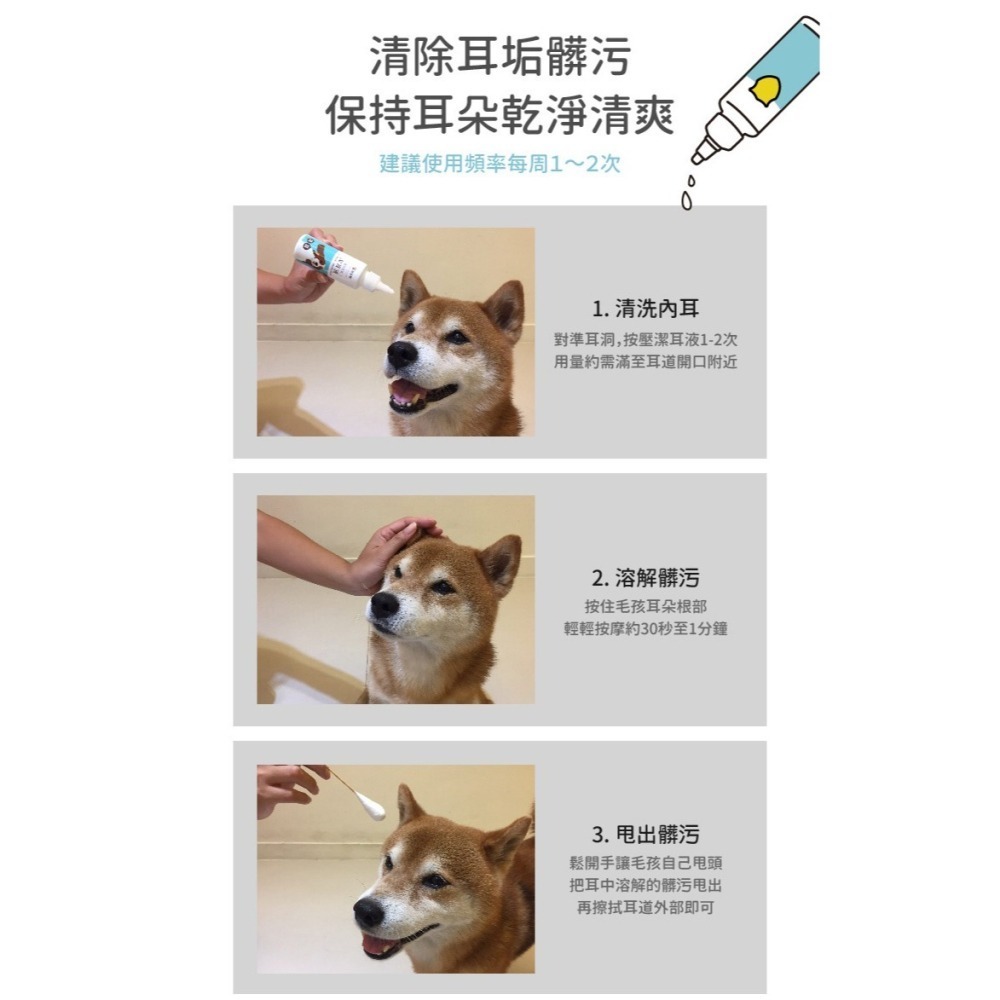 清除耳垢髒污
保持耳朵乾淨清爽

建議使用頻率每周1～2次

1. 清洗內耳

對準耳洞，按壓潔耳液1-2次
用量約需滿至耳道開口附近

2. 溶解髒污

按住毛孩耳朵根部
輕輕按摩約30秒至1分鐘

3. 甩出髒污

鬆開手讓毛孩自己甩頭
把耳中溶解的髒污甩出
再擦拭耳道外部即可