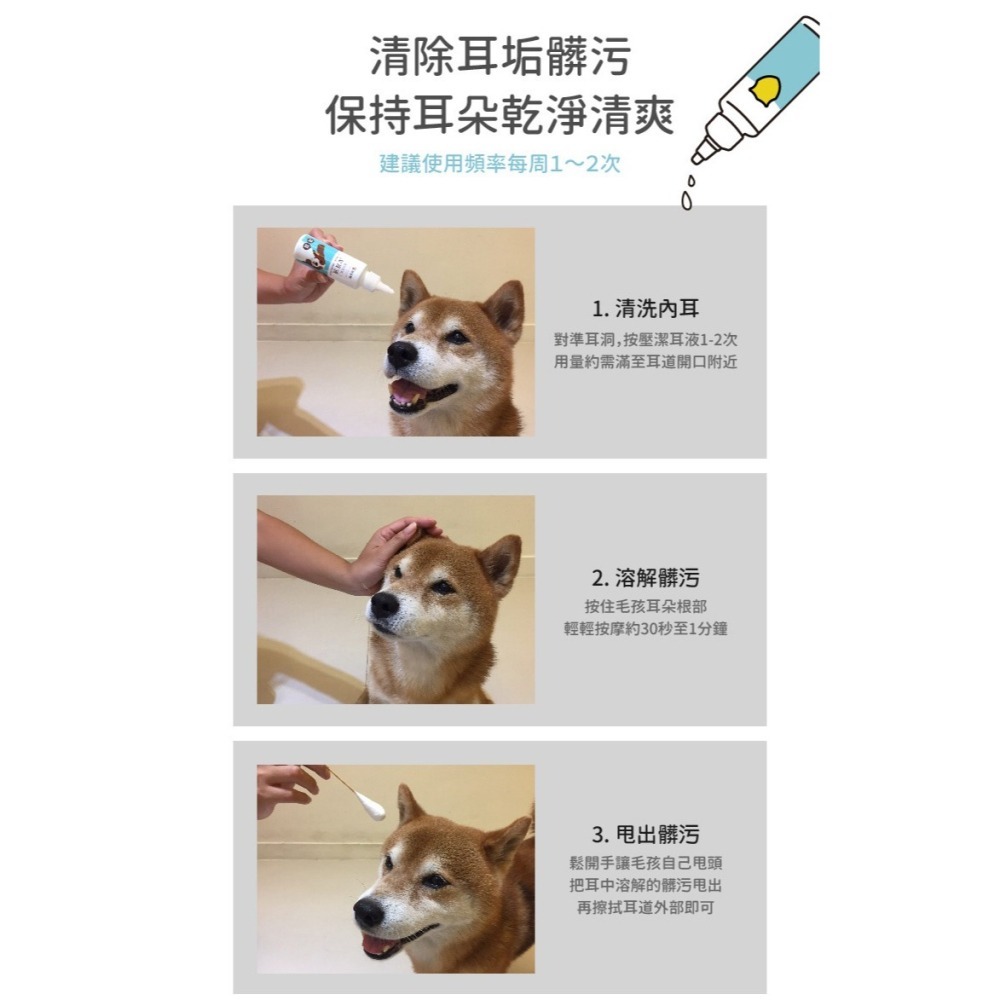 清除耳垢髒污
保持耳朵乾淨清爽

建議使用頻率每周1～2次

1. 清洗內耳

對準耳洞，按壓潔耳液1-2次
用量約需滿至耳道開口附近

2. 溶解髒污

按住毛孩耳朵根部
輕輕按摩約30秒至1分鐘

3. 甩出髒污

鬆開手讓毛孩自己甩頭
把耳中溶解的髒污甩出
再擦拭耳道外部即可