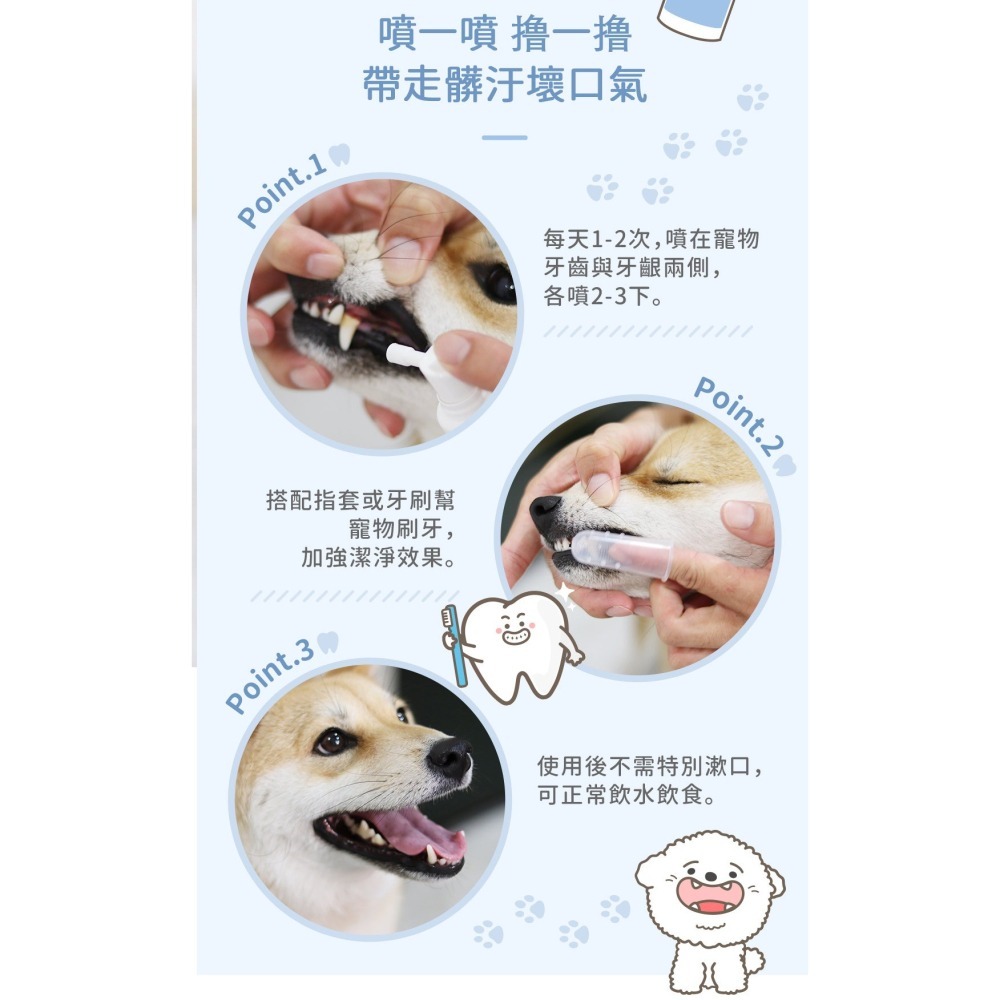 噴一噴 擼一擼
帶走髒汙壞口氣

Point.1

每天1-2次，噴在寵物牙齒與牙齦兩側，各噴2-3下。

Point.2

搭配指套或牙刷幫寵物刷牙，加強潔淨效果。

Point.3

使用後不需特別漱口，可正常飲水飲食。