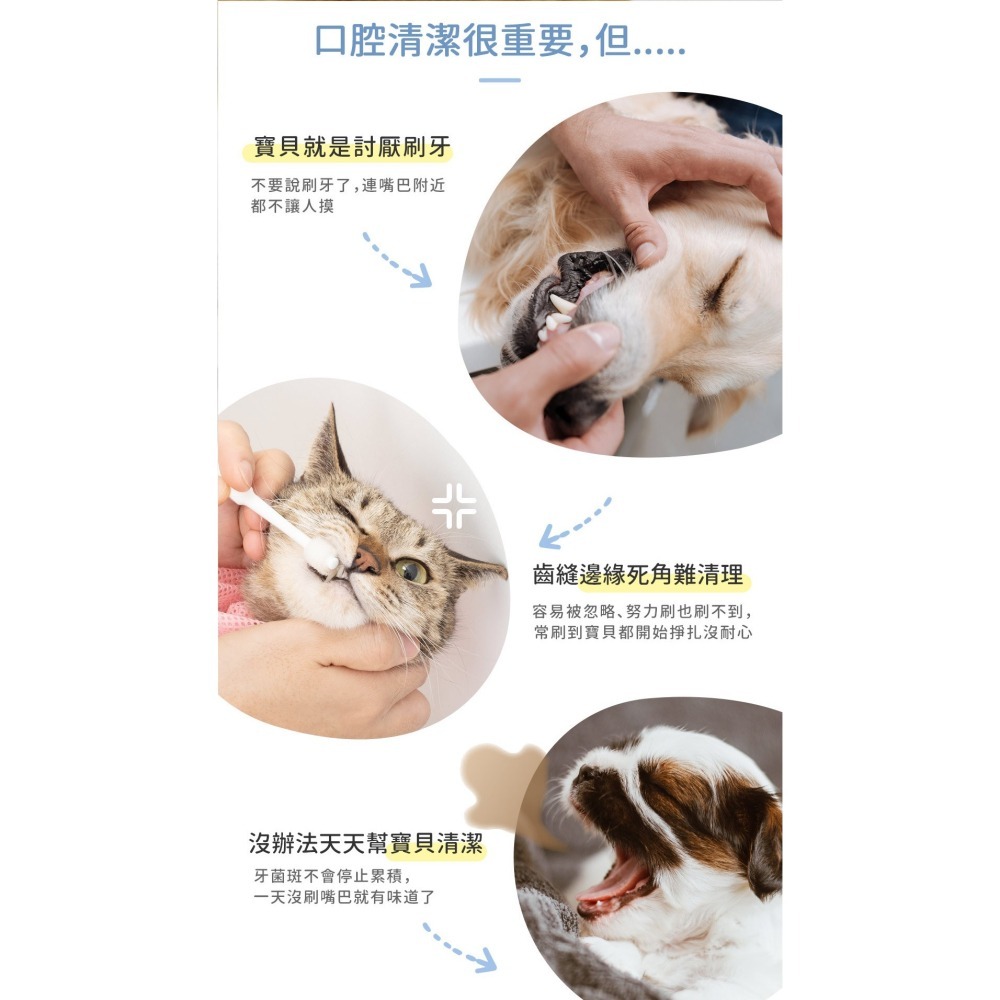 口腔清潔很重要,但.....

寶貝就是討厭刷牙

不要說刷牙了,連嘴巴附近都不讓人摸

齒縫邊緣死角難清理

容易被忽略、努力刷也刷不到,常刷到寶貝都開始掙扎沒耐心

沒辦法天天幫寶貝清潔

牙菌斑不會停止累積,一天沒刷嘴巴就有味道了