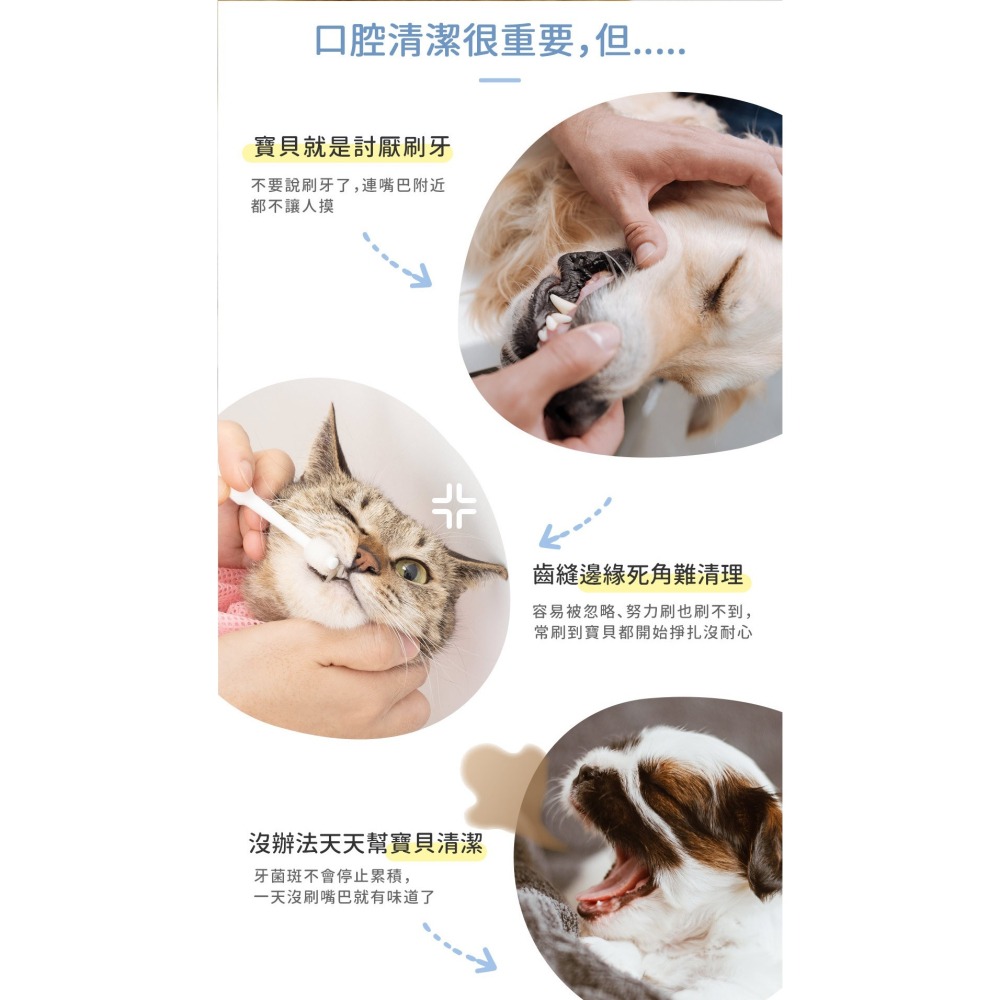 口腔清潔很重要，但.....

寶貝就是討厭刷牙

不要說刷牙了，連嘴巴附近都不讓人摸

齒縫邊緣死角難清理

容易被忽略、努力刷也刷不到，常刷到寶貝都開始掙扎沒耐心

沒辦法天天幫寶貝清潔

牙菌斑不會停止累積，一天沒刷嘴巴就有味道了