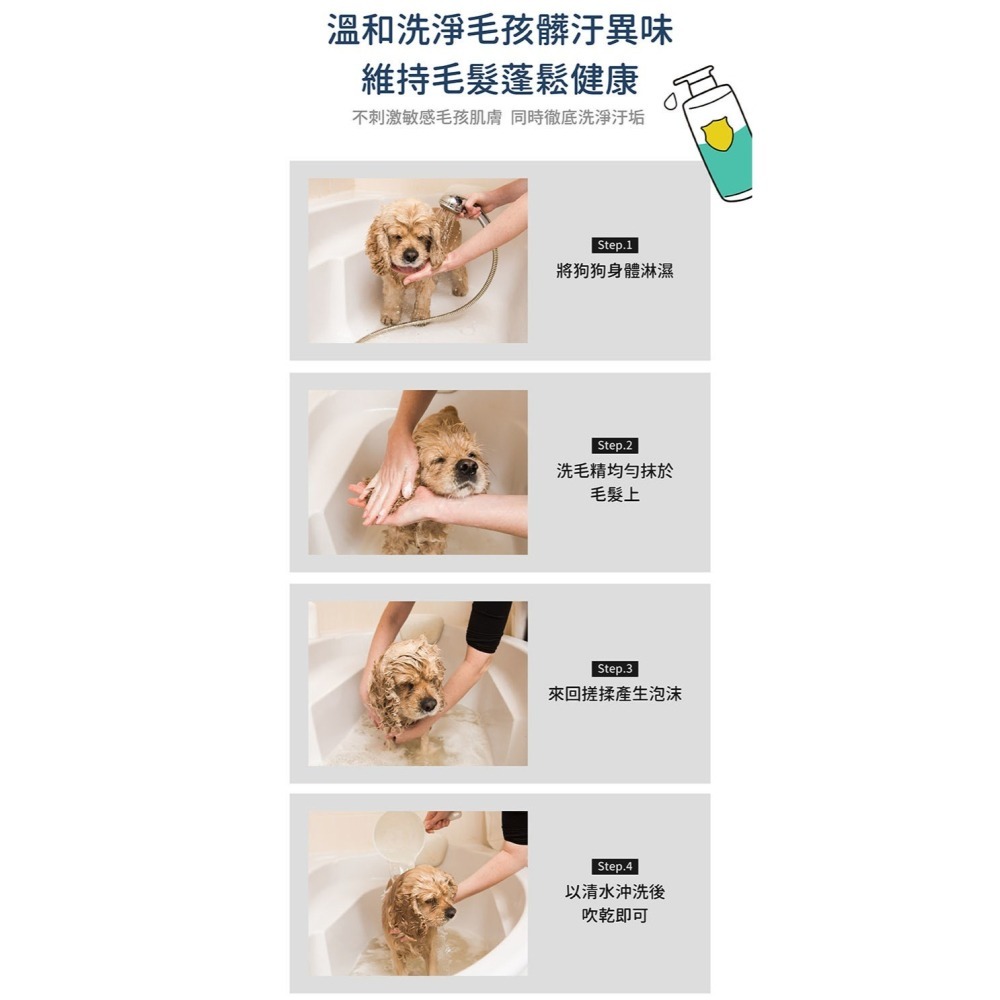 溫和洗淨毛孩髒汙異味
維持毛髮蓬鬆健康

不刺激敏感毛孩肌膚 同時徹底洗淨汙垢

Step.1
將狗狗身體淋濕

Step.2
洗毛精均勻抹於毛髮上

Step.3
來回搓揉產生泡沫

Step.4
以清水沖洗後吹乾即可