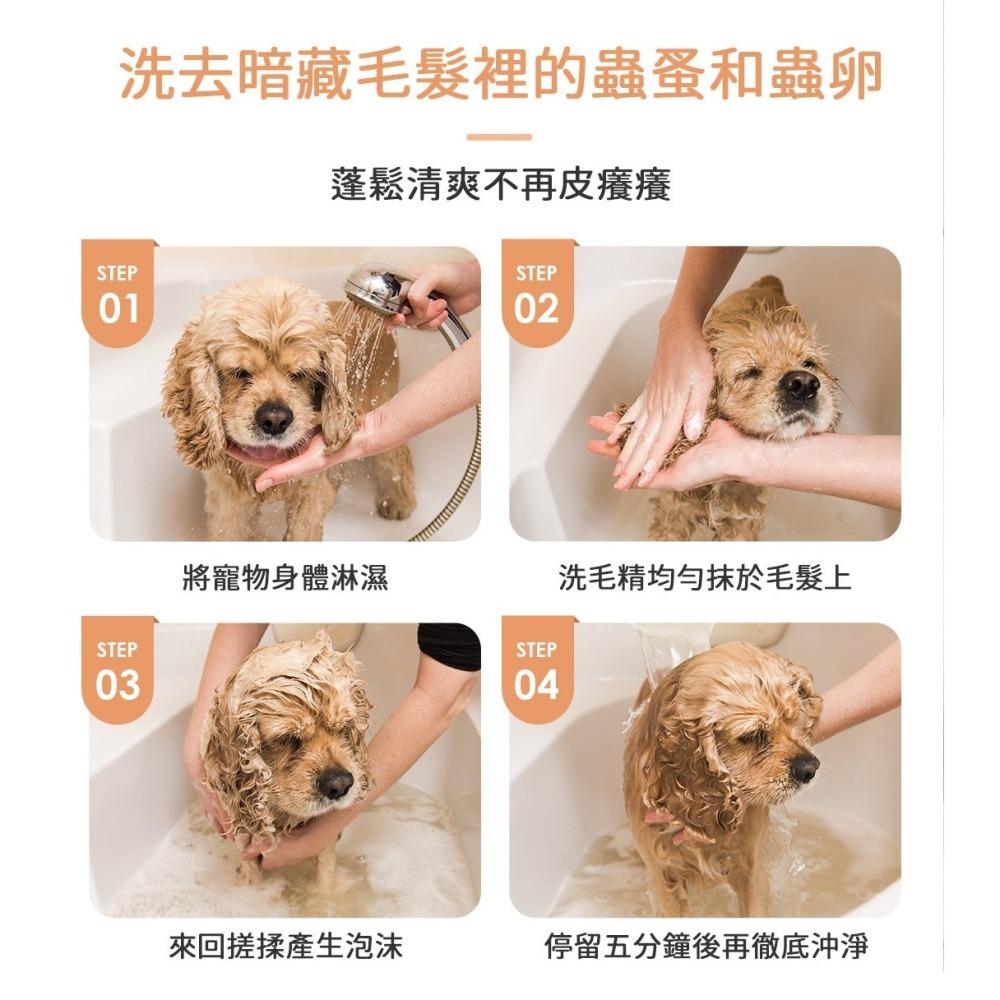 洗去暗藏毛髮裡的蟲蚤和蟲卵

蓬鬆清爽不再皮癢癢

STEP
01

將寵物身體淋濕

STEP
02

洗毛精均勻抹於毛髮上

STEP
03

來回搓揉產生泡沫

STEP
04

停留五分鐘後再徹底沖淨