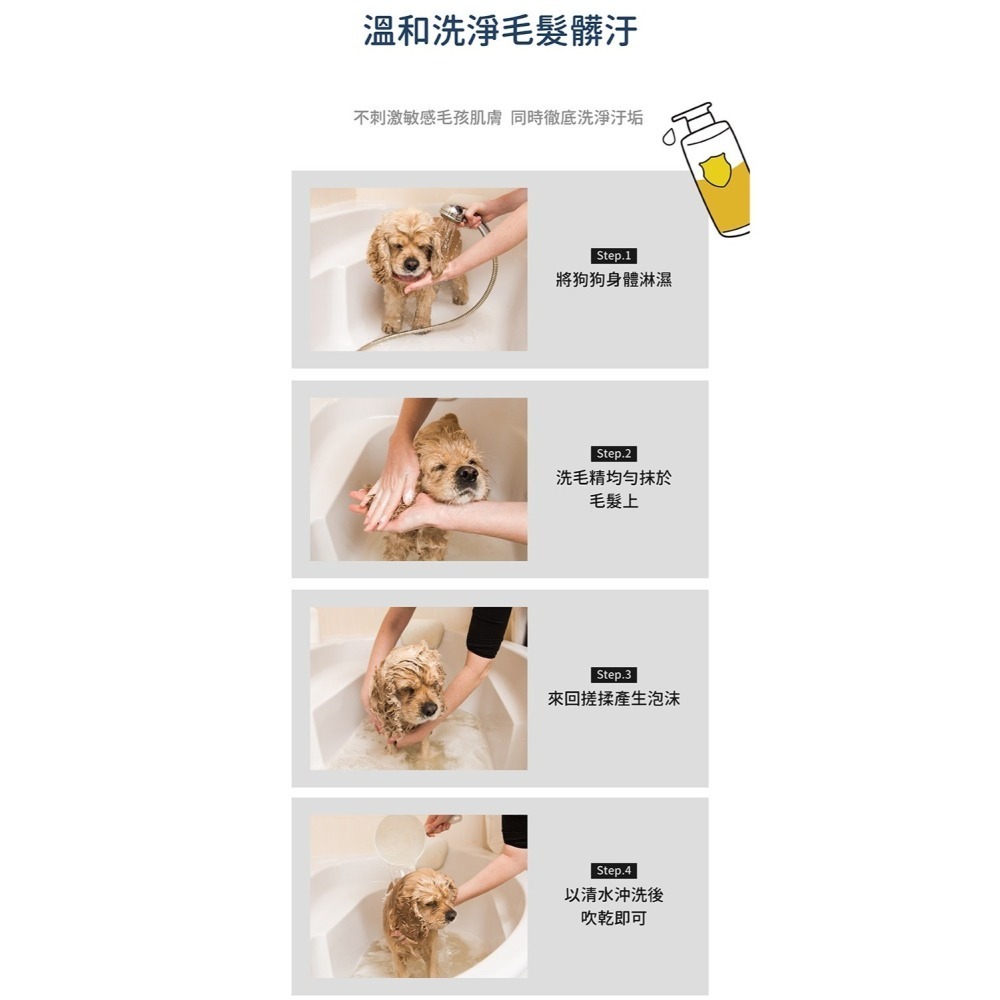 溫和洗淨毛髮髒汙

不刺激敏感毛孩肌膚 同時徹底洗淨汙垢

Step.1
將狗狗身體淋濕

Step.2
洗毛精均勻抹於毛髮上

Step.3
來回搓揉產生泡沫

Step.4
以清水沖洗後吹乾即可