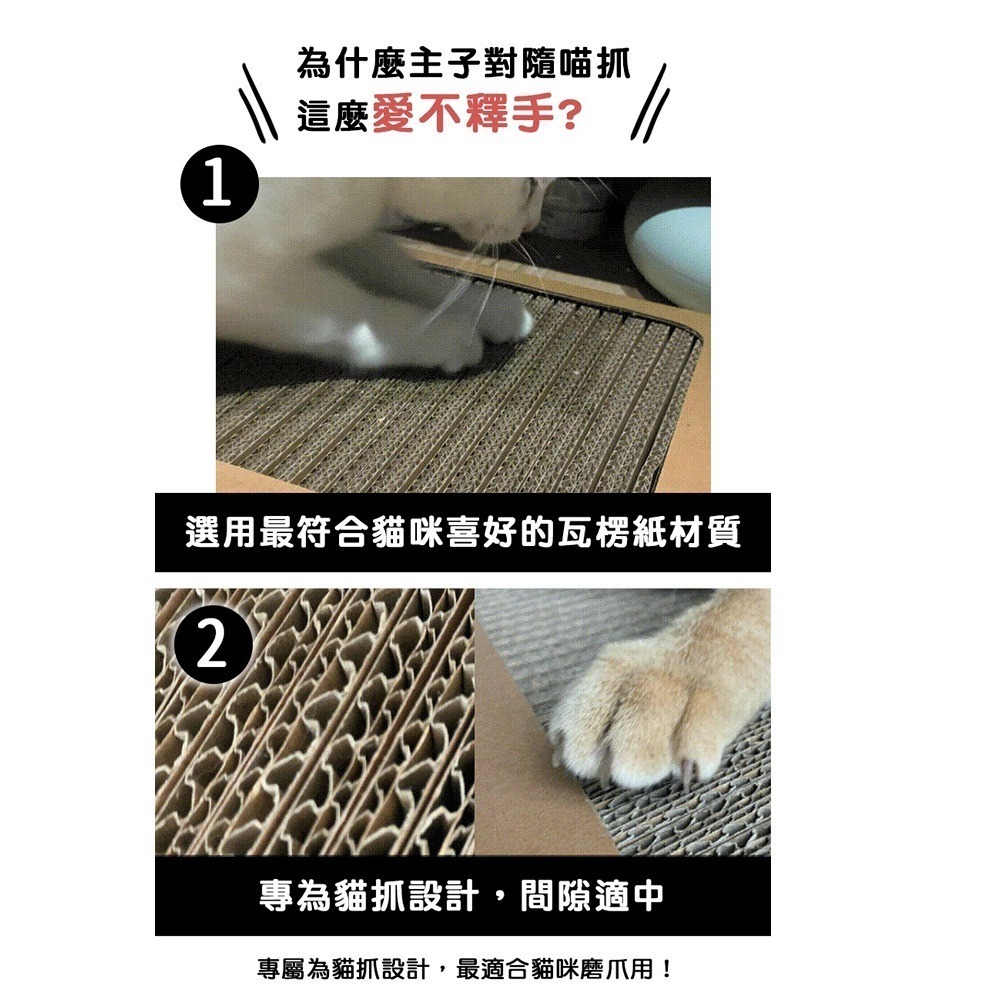 為什麼主子對隨喵抓
這麼愛不釋手?

1

選用最符合貓咪喜好的瓦楞紙材質

2

專為貓抓設計，間隙適中

專屬為貓抓設計，最適合貓咪磨爪用！