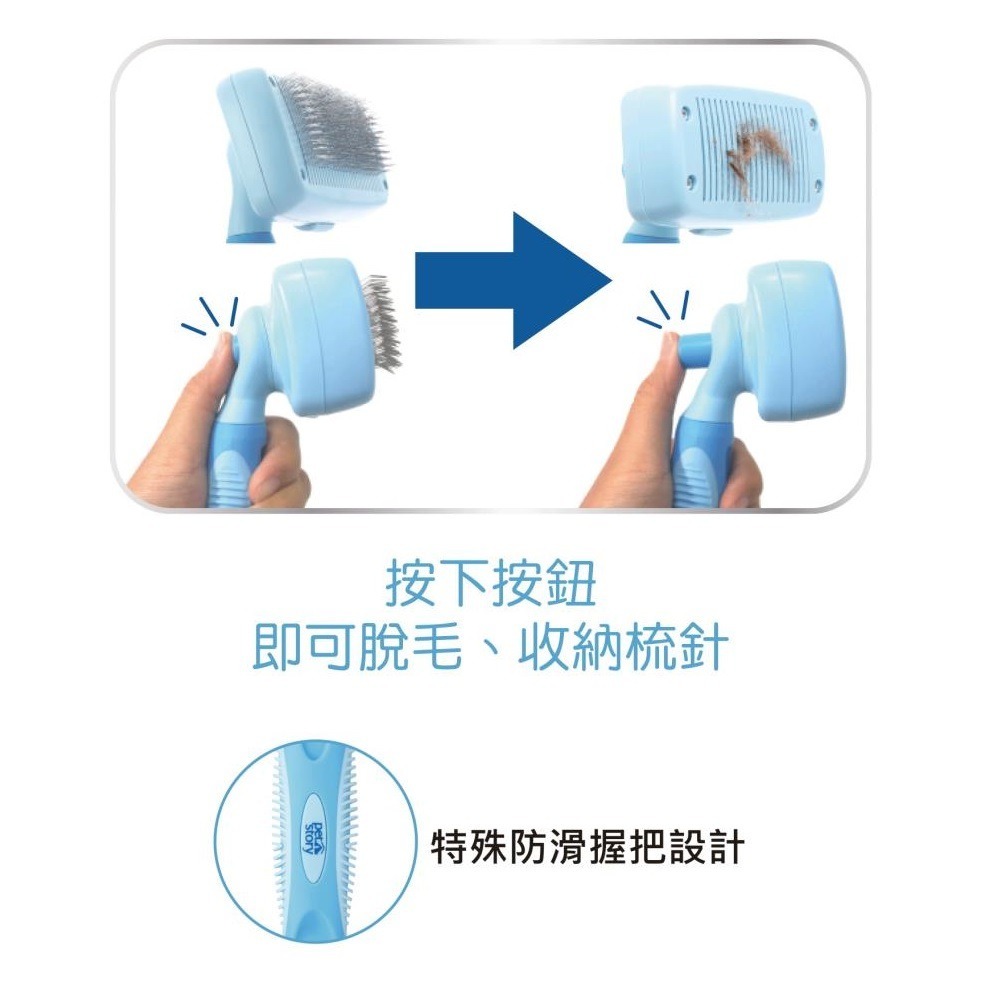 按下按鈕
即可脫毛、收納梳針

pet story

特殊防滑握把設計