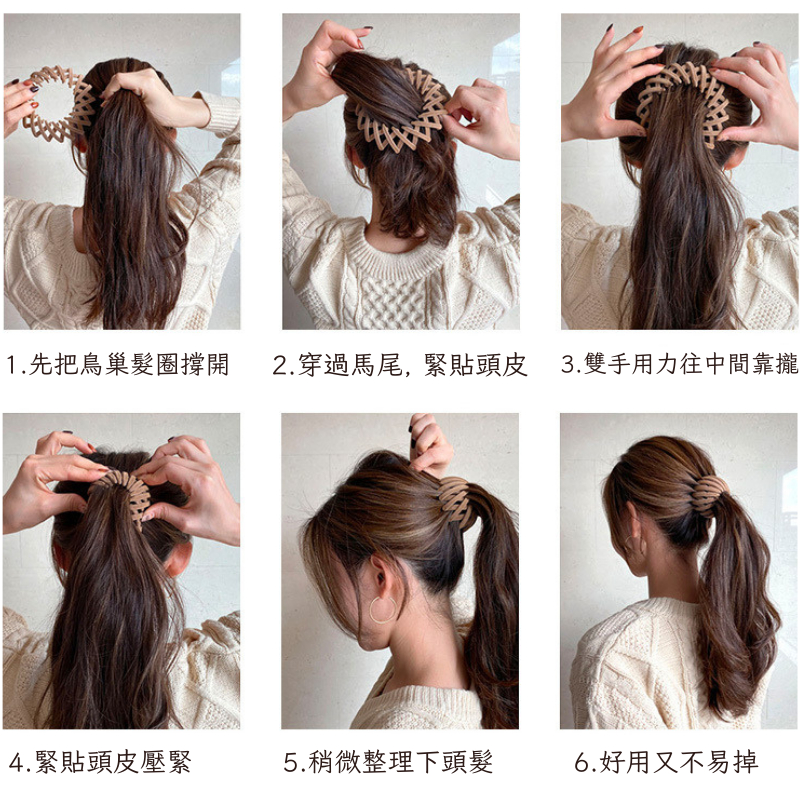 1.先把鳥巢髮圈撐開

2.穿過馬尾, 緊貼頭皮

3.雙手用力往中間靠攏

4.緊貼頭皮壓緊

5.稍微整理下頭髮

6.好用又不易掉