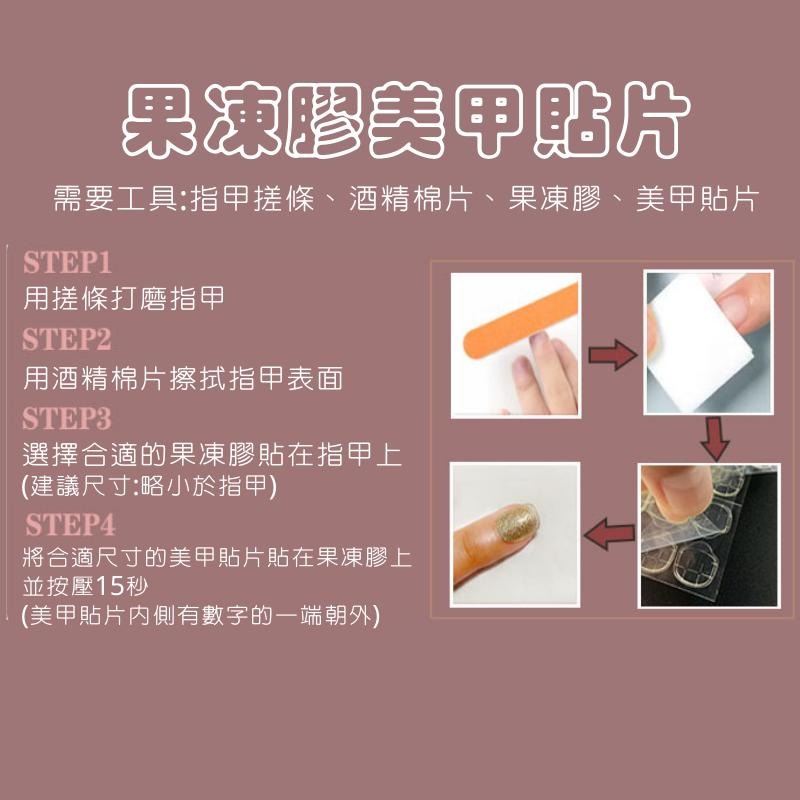 果凍膠美甲貼片

需要工具:指甲搓條、酒精棉片、果凍膠、美甲貼片

STEP1
用搓條打磨指甲

STEP2
用酒精棉片擦拭指甲表面

STEP3
選擇合適的果凍膠貼在指甲上
(建議尺寸:略小於指甲)

STEP4
將合適尺寸的美甲貼片貼在果凍膠上並按壓15秒
(美甲貼片內側有數字的一端朝外)