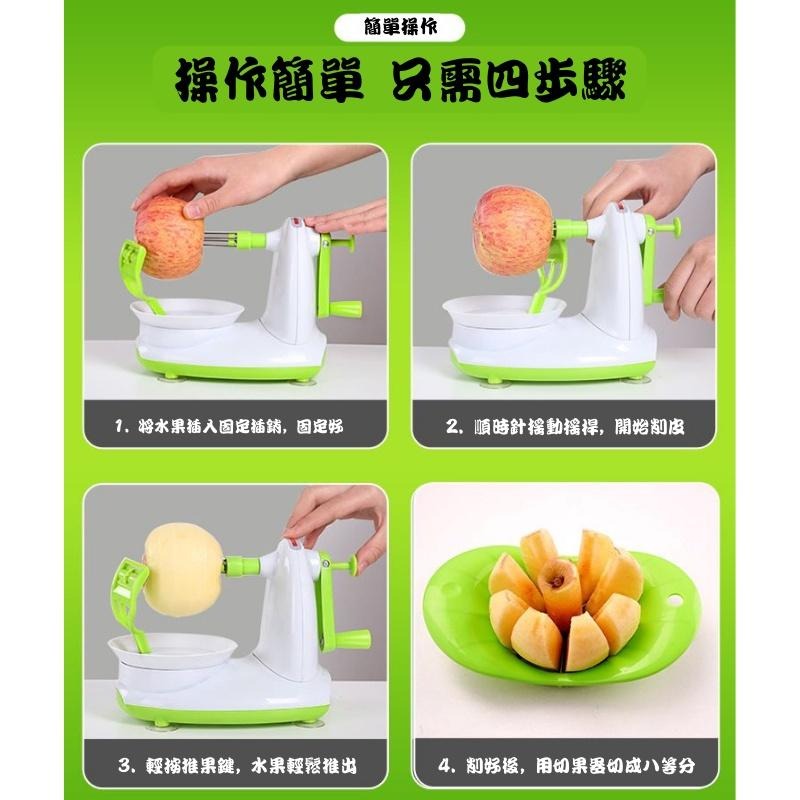 簡單操作

操作簡單 只需四步驟

1. 將水果插入固定插銷，固定好

2. 順時針搖動搖桿，開始削皮

3. 輕按推果鍵，水果輕鬆推出

4. 削好後，用切果器切成八等分