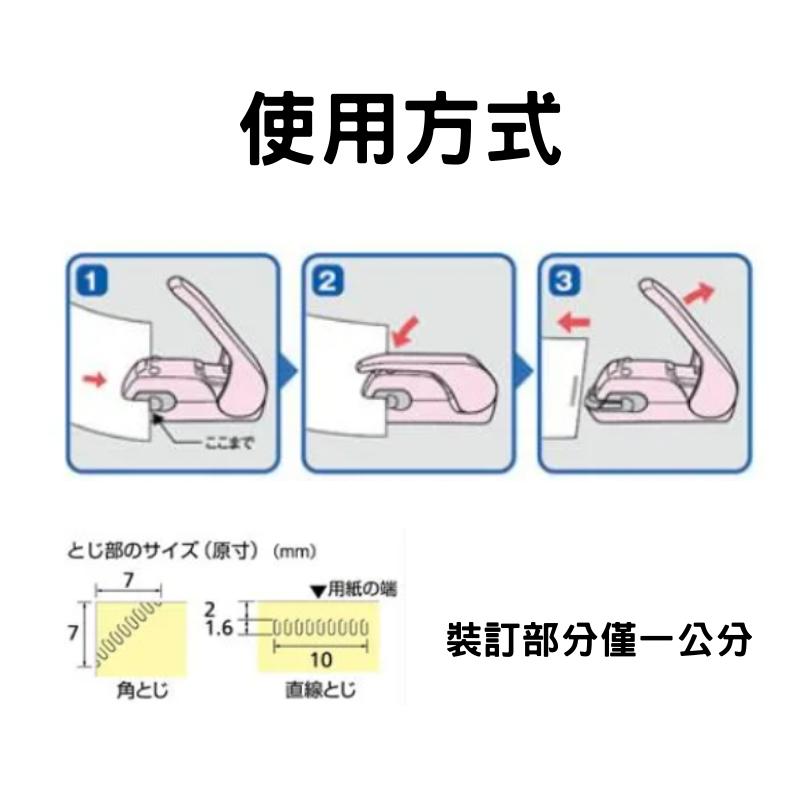 使用方式

1

ここまで

2

3

とじ部のサイズ（原寸）（mm）

7

7

角とじ

▼用紙の端

2

1.6

10

直線とじ

裝訂部分僅一公分