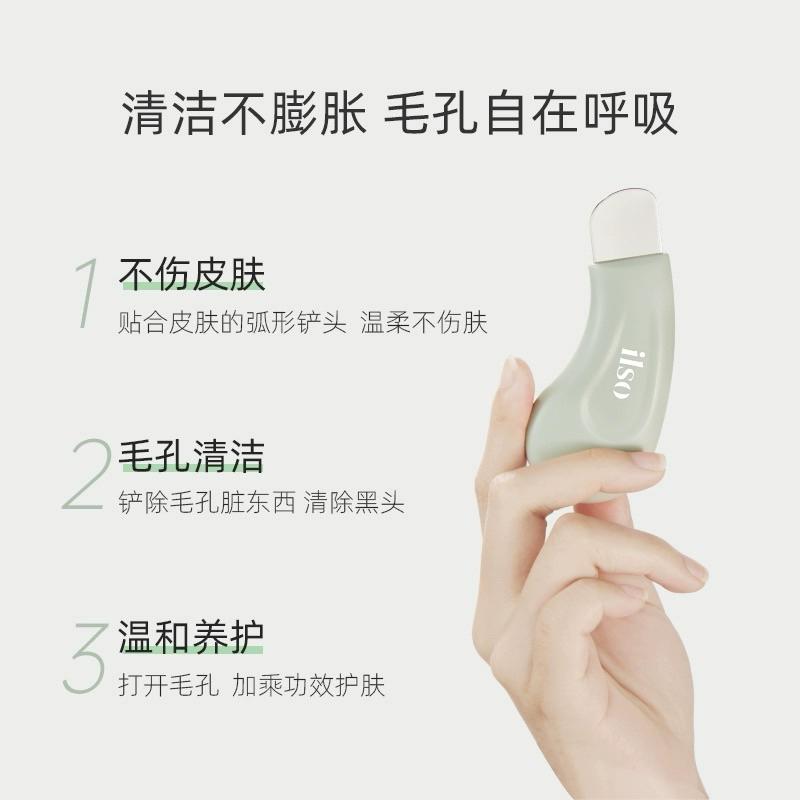 清洁不膨胀 毛孔自在呼吸

1 不伤皮肤
贴合皮肤的弧形铲头 温柔不伤肤

2 毛孔清洁
铲除毛孔脏东西 清除黑头

3 温和养护
打开毛孔 加乘功效护肤

ilso