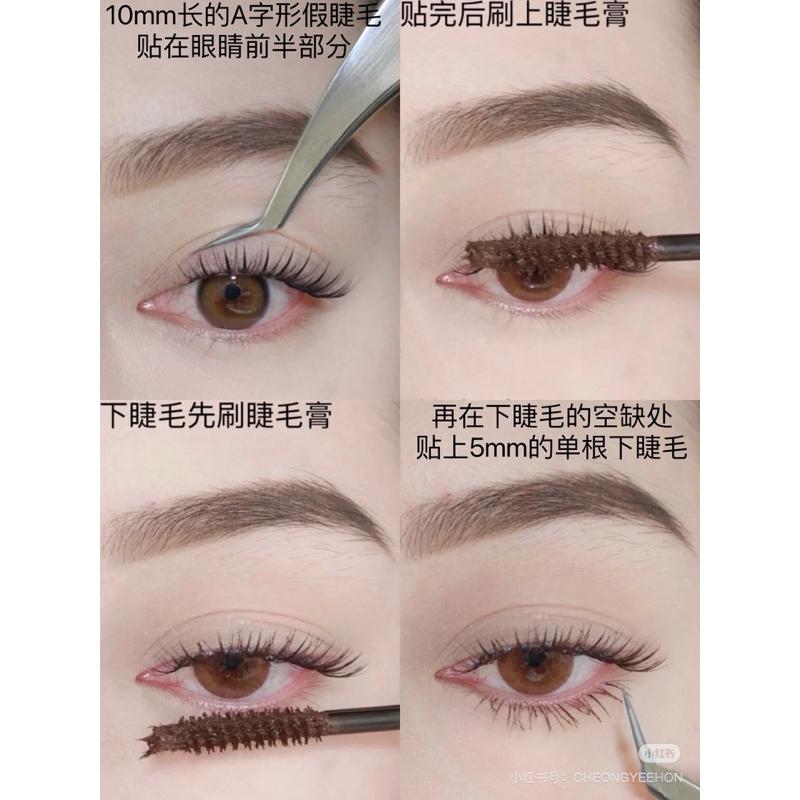 10mm长的A字形假睫毛
贴在眼睛前半部分

贴完后刷上睫毛膏

下睫毛先刷睫毛膏

再在下睫毛的空缺处
贴上5mm的单根下睫毛

小红书

小红书号：CHEONGYEEHON