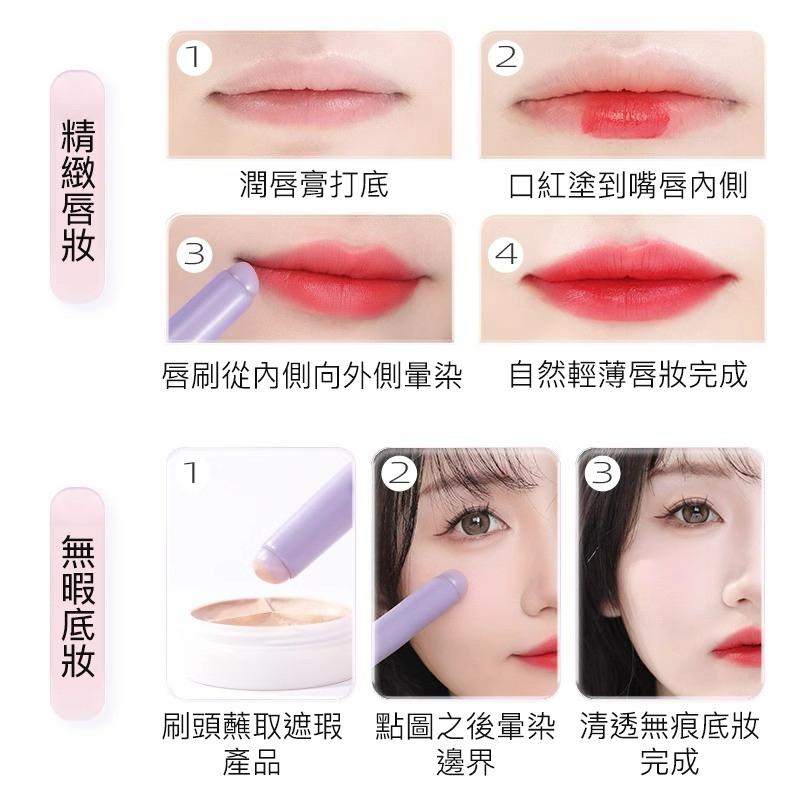 精緻唇妝

1
潤唇膏打底

2
口紅塗到嘴唇內側

3
唇刷從內側向外側暈染

4
自然輕薄唇妝完成

無暇底妝

1
刷頭蘸取遮瑕產品

2
點圖之後暈染邊界

3
清透無痕底妝完成