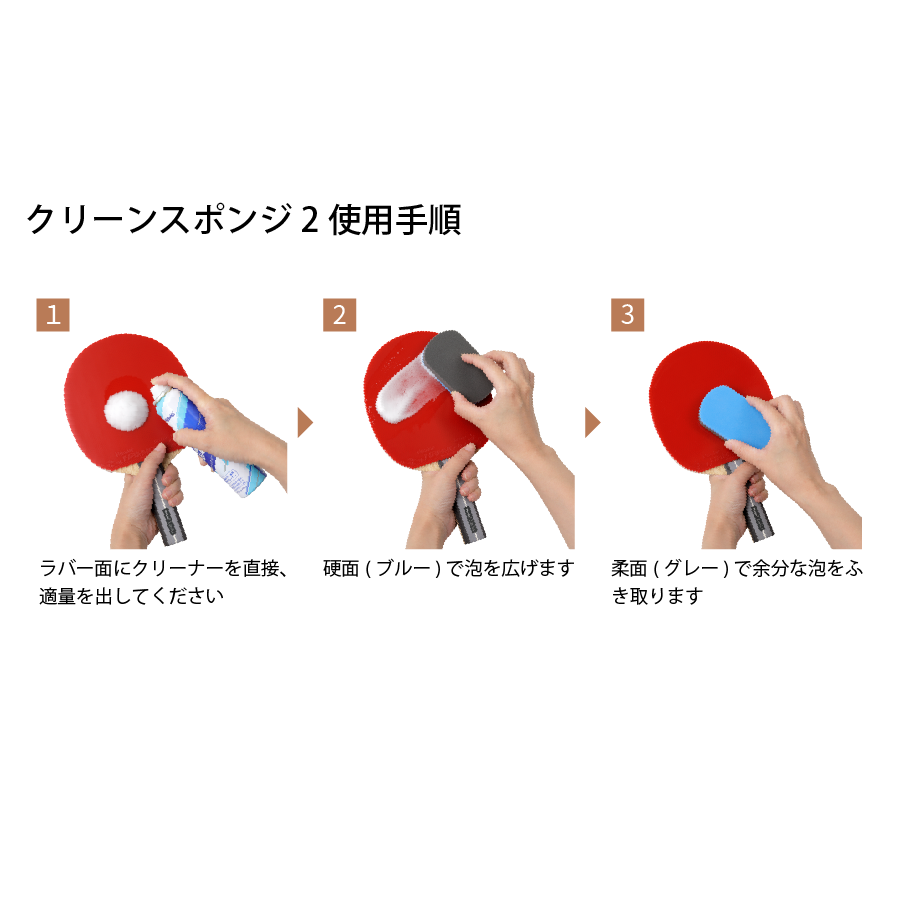 クリーンスポンジ 2 使用手順

1

ラバー面にクリーナーを直接、適量を出してください

2

硬面 ( ブルー ) で泡を広げます

3

柔面 ( グレー ) で余分な泡をふき取ります