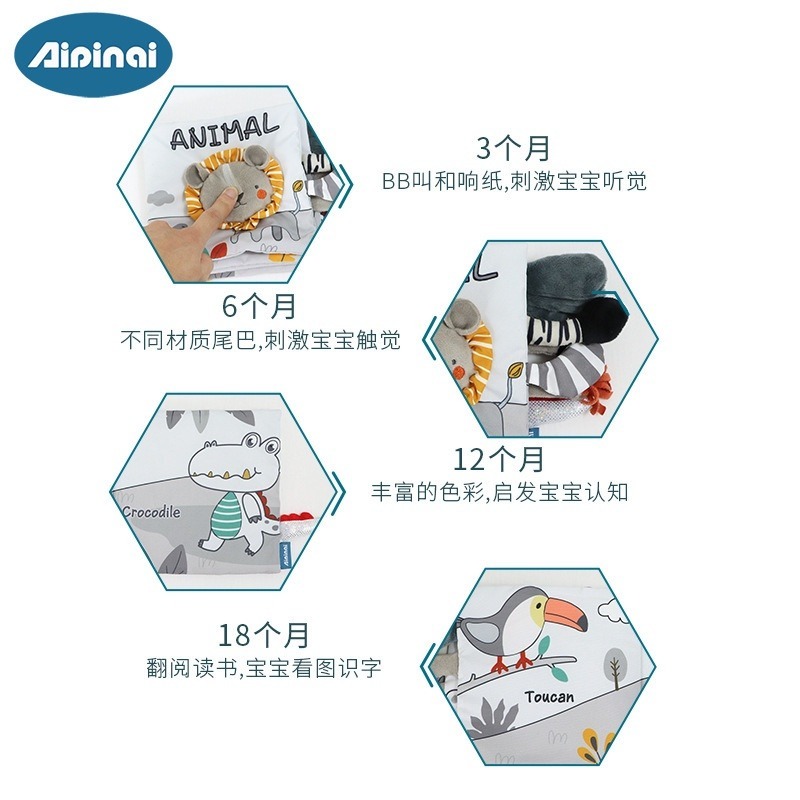 Aipinai

ANIMAL

3个月
BB叫和响纸,刺激宝宝听觉

6个月
不同材质尾巴,刺激宝宝触觉

Crocodile

12个月
丰富的色彩,启发宝宝认知

18个月
翻阅读书,宝宝看图识字

Toucan