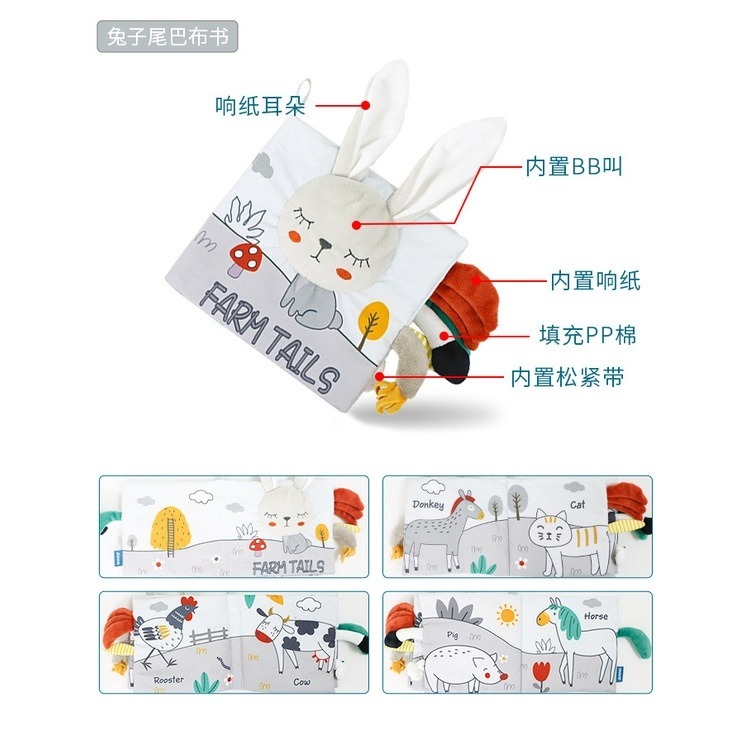 兔子尾巴布书

响纸耳朵

内置BB叫

内置响纸

填充PP棉

内置松紧带

FARM TAILS

FARM TAILS

Donkey

Cat

Rooster

Cow

Pig

Horse