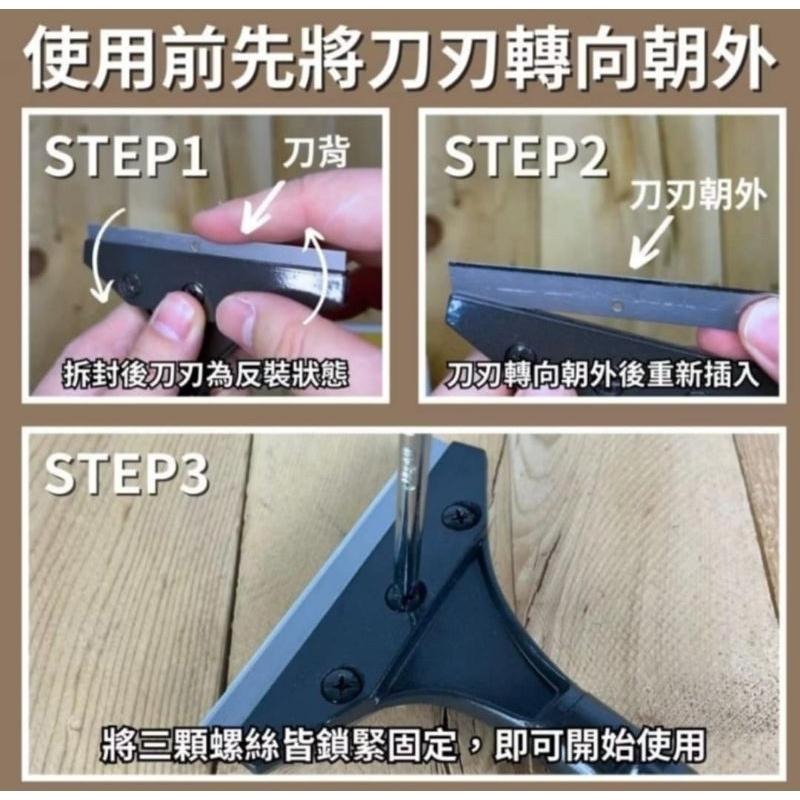 使用前先將刀刃轉向朝外

STEP1
刀背
拆封後刀刃為反裝狀態

STEP2
刀刃朝外
刀刃轉向朝外後重新插入

STEP3
將三顆螺絲皆鎖緊固定，即可開始使用