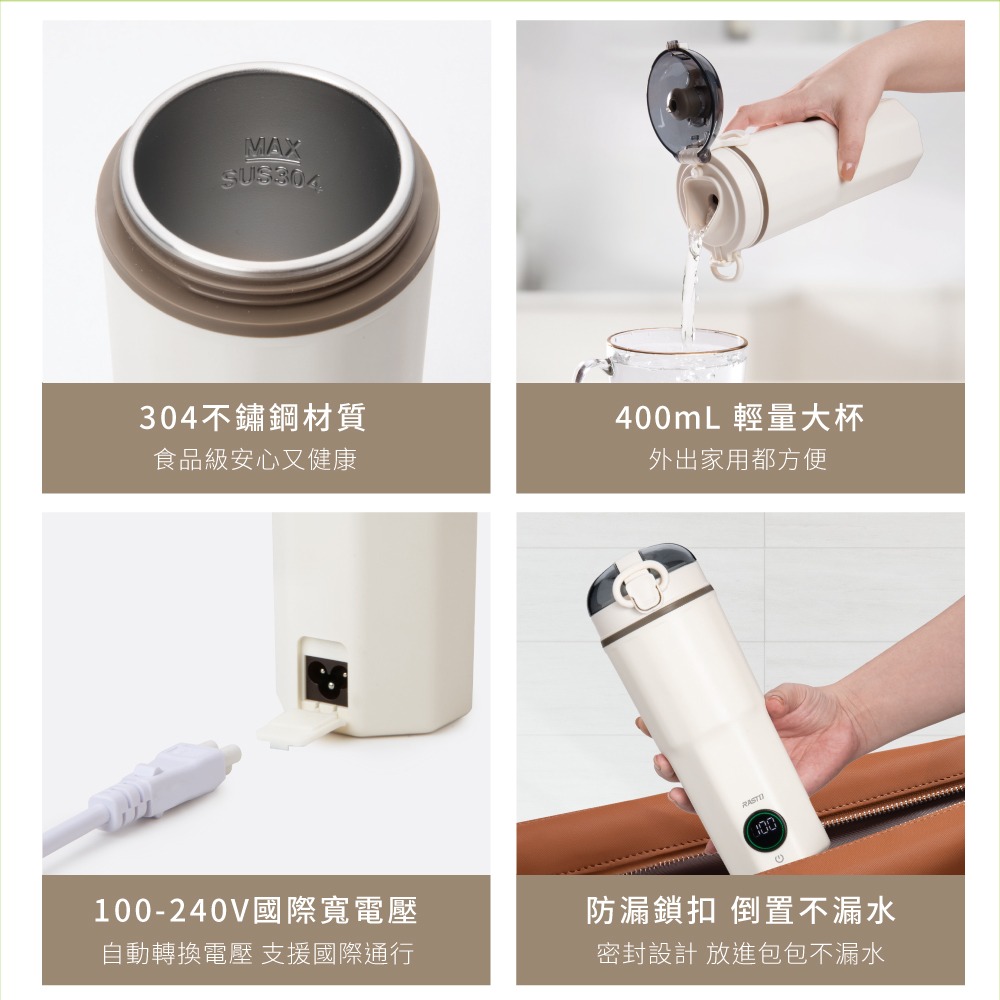 MAX
SUS304

304不鏽鋼材質
食品級安心又健康

400mL 輕量大杯
外出家用都方便

100-240V國際寬電壓
自動轉換電壓 支援國際通行

RASTO
100

防漏鎖扣 倒置不漏水
密封設計 放進包包不漏水