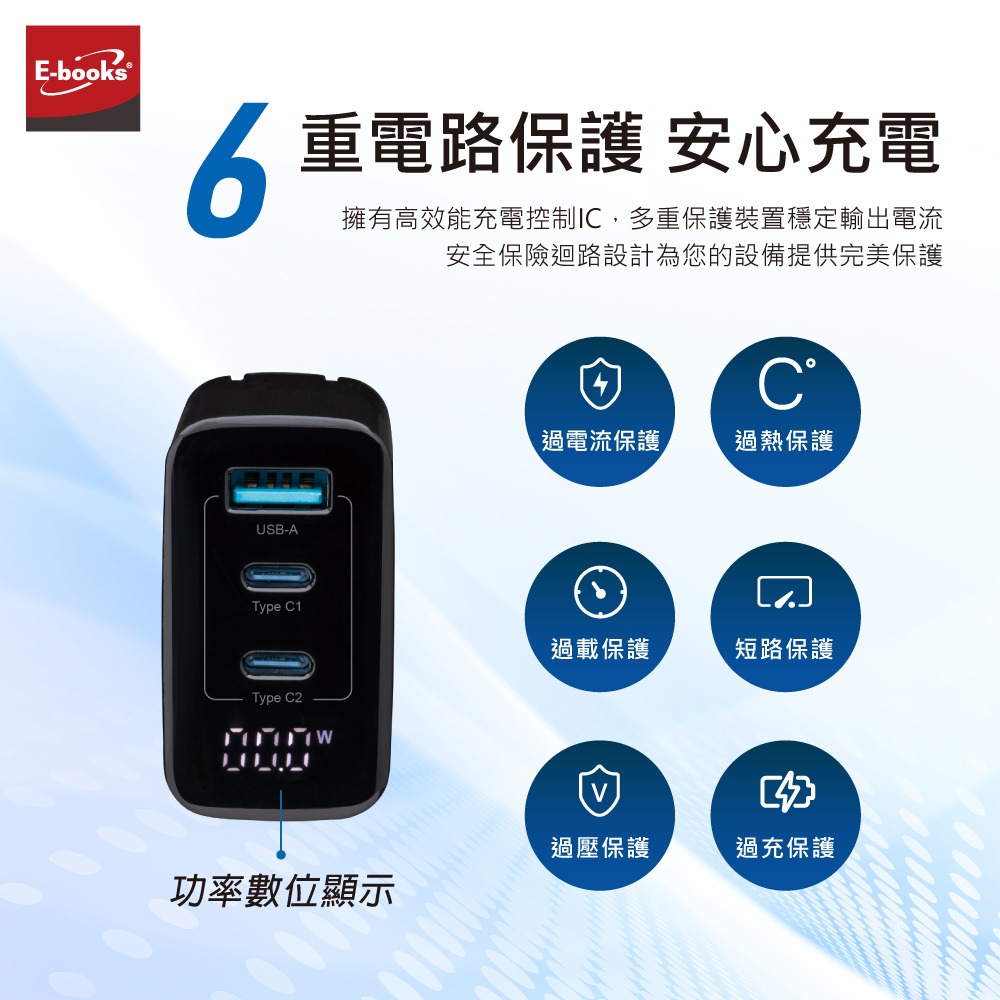 E-books®

6 重電路保護 安心充電

擁有高效能充電控制IC，多重保護裝置穩定輸出電流
安全保險迴路設計為您的設備提供完美保護

USB-A
Type C1
Type C2
00.0 W

功率數位顯示

過電流保護
C°
過熱保護
過載保護
短路保護
V
過壓保護
過充保護