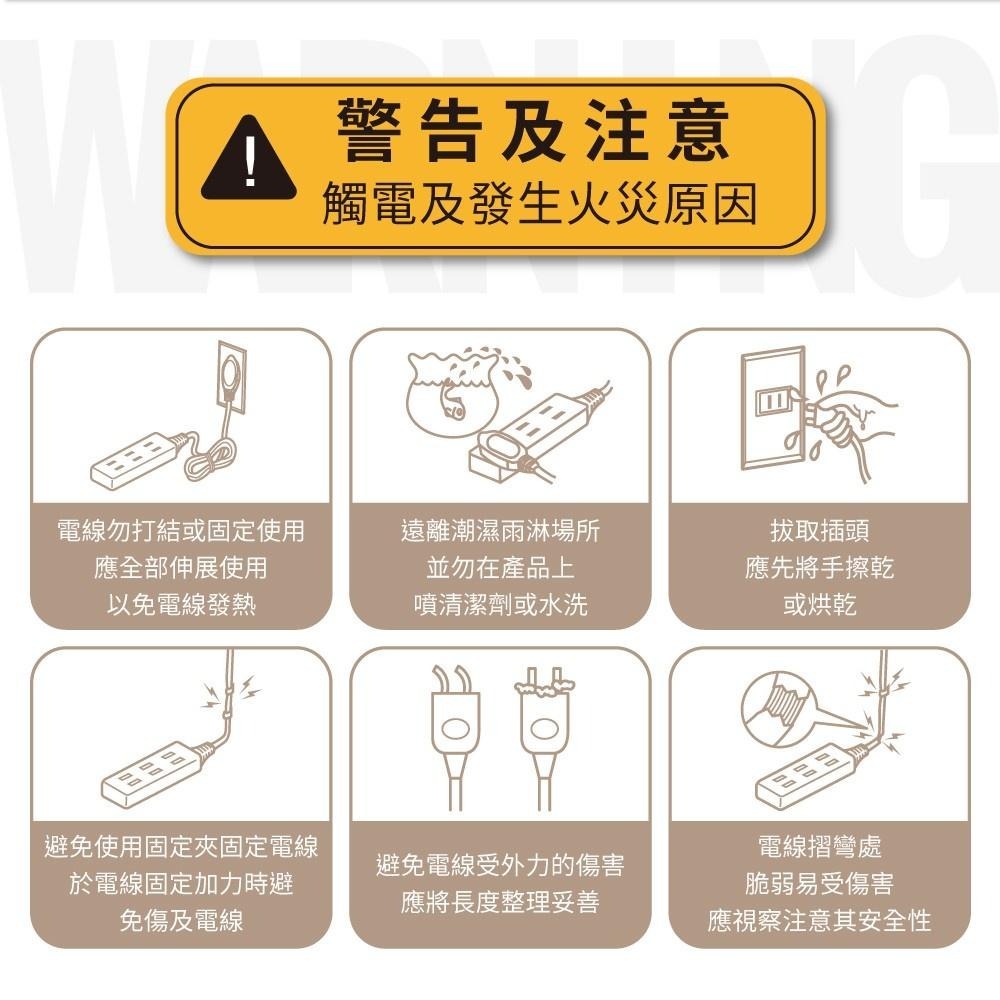 WARNING

警告及注意
觸電及發生火災原因

電線勿打結或固定使用
應全部伸展使用
以免電線發熱

遠離潮濕雨淋場所
並勿在產品上
噴清潔劑或水洗

拔取插頭
應先將手擦乾
或烘乾

避免使用固定夾固定電線
於電線固定加力時避
免傷及電線

避免電線受外力的傷害
應將長度整理妥善

電線摺彎處
脆弱易受傷害
應視察注意其安全性