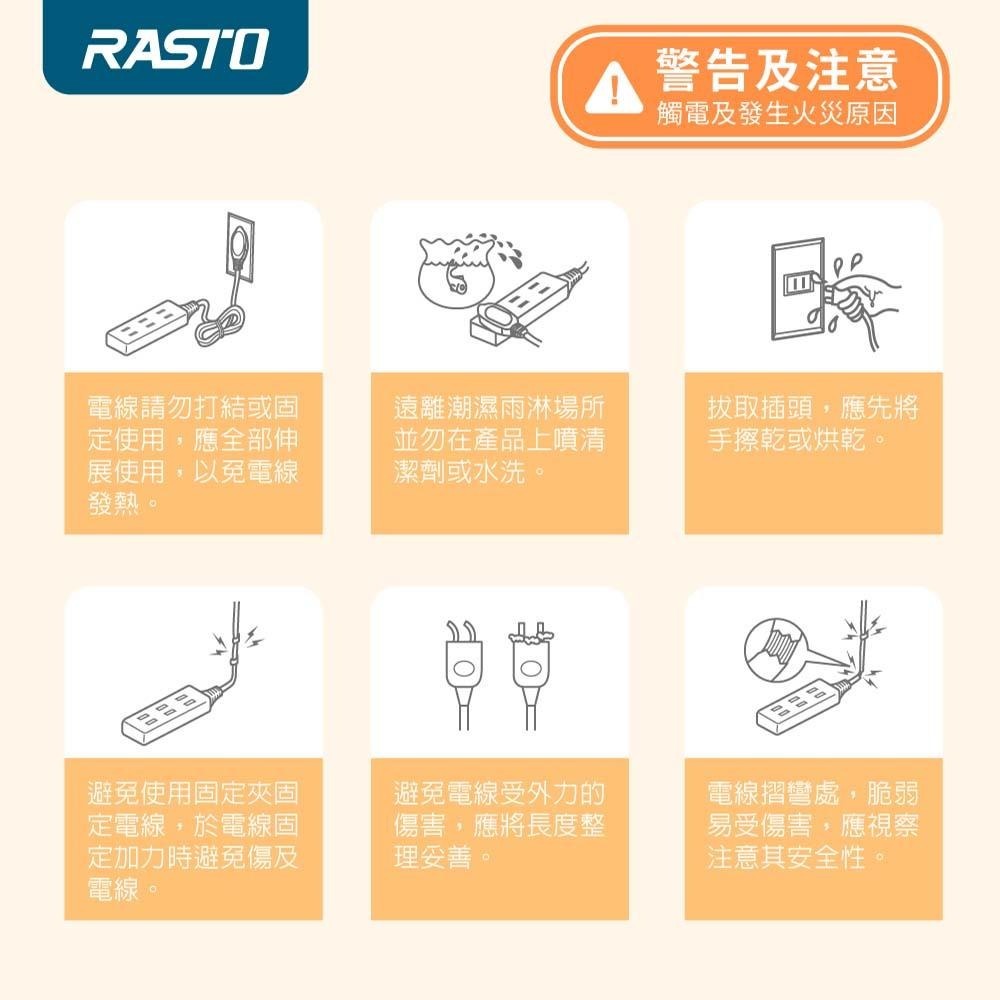 RASTO

警告及注意
觸電及發生火災原因

電線請勿打結或固定使用，應全部伸展使用，以免電線發熱。

遠離潮濕雨淋場所並勿在產品上噴清潔劑或水洗。

拔取插頭，應先將手擦乾或烘乾。

避免使用固定夾固定電線，於電線固定加力時避免傷及電線。

避免電線受外力的傷害，應將長度整理妥善。

電線摺彎處，脆弱易受傷害，應視察注意其安全性。