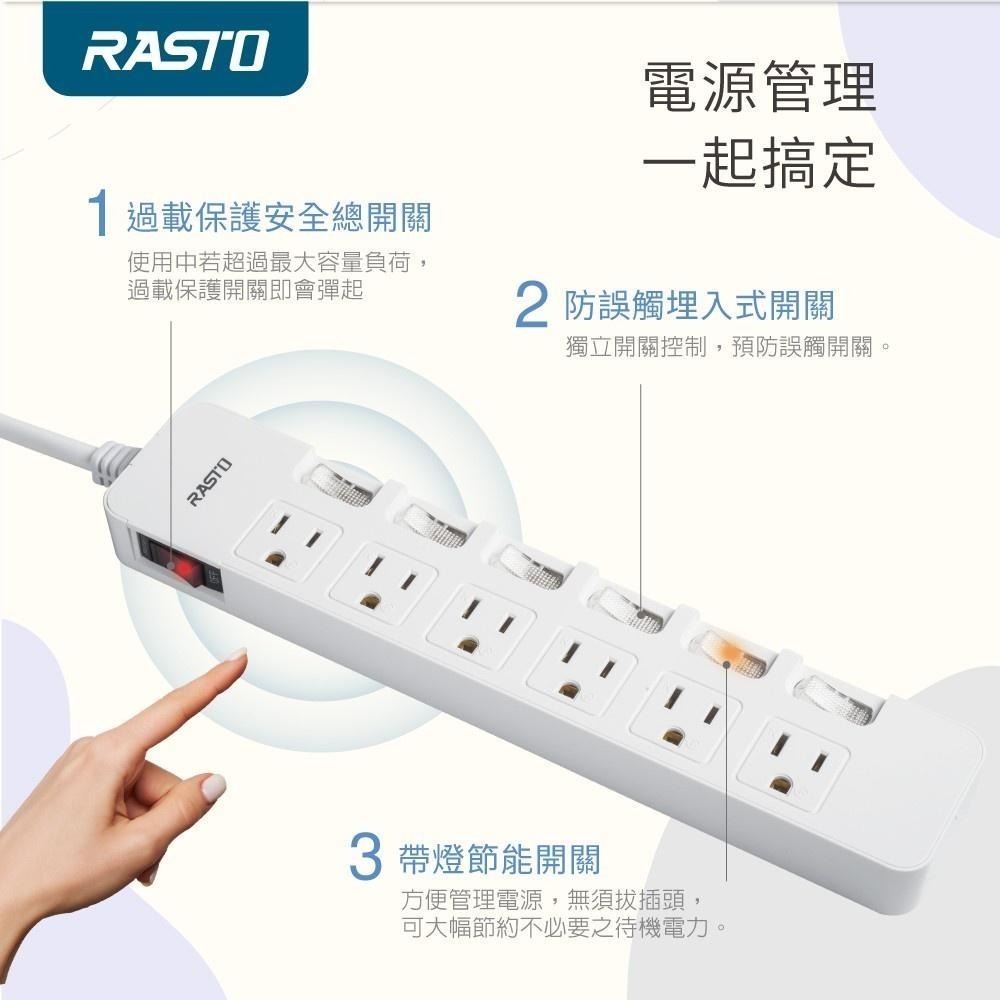 RASTO

電源管理
一起搞定

1 過載保護安全總開關
使用中若超過最大容量負荷，過載保護開關即會彈起

2 防誤觸埋入式開關
獨立開關控制，預防誤觸開關。

RASTO

3 帶燈節能開關
方便管理電源，無須拔插頭，可大幅節約不必要之待機電力。