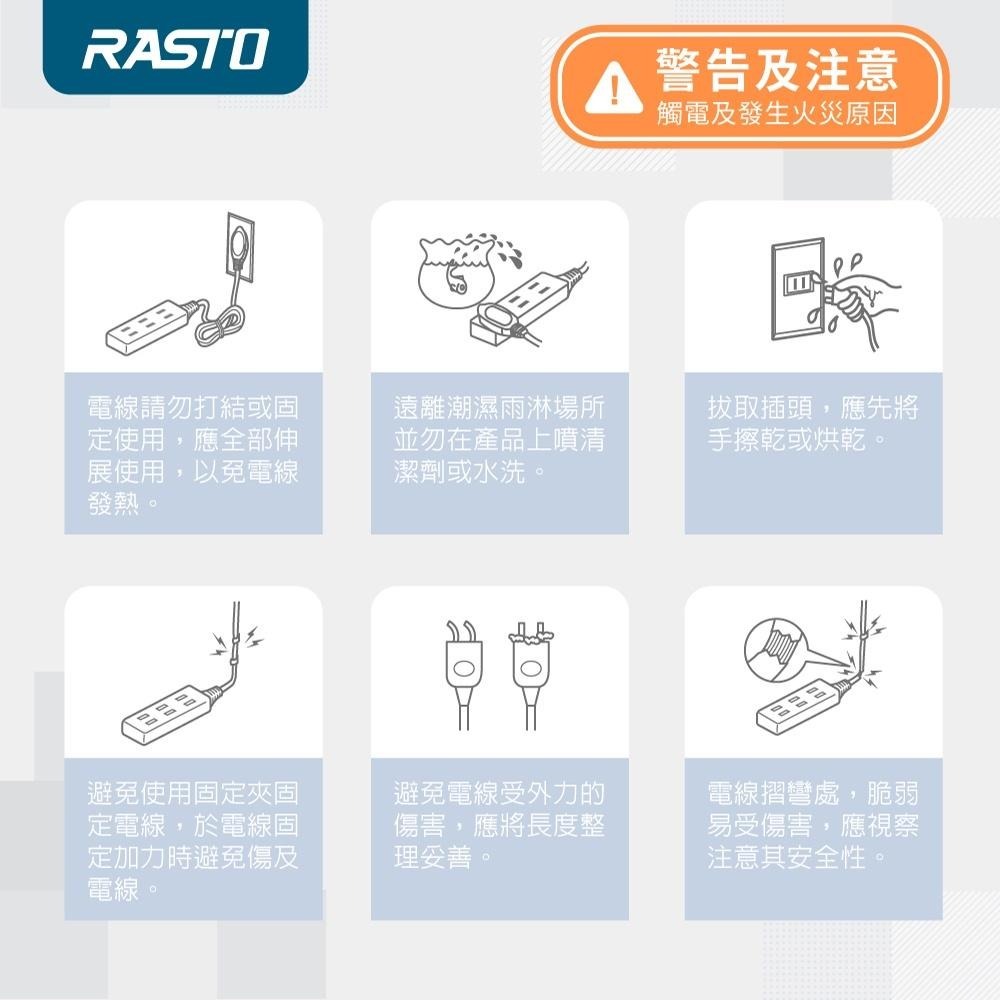 RASTO

警告及注意
觸電及發生火災原因

電線請勿打結或固定使用，應全部伸展使用，以免電線發熱。

遠離潮濕雨淋場所並勿在產品上噴清潔劑或水洗。

拔取插頭，應先將手擦乾或烘乾。

避免使用固定夾固定電線，於電線固定加力時避免傷及電線。

避免電線受外力的傷害，應將長度整理妥善。

電線摺彎處，脆弱易受傷害，應視察注意其安全性。