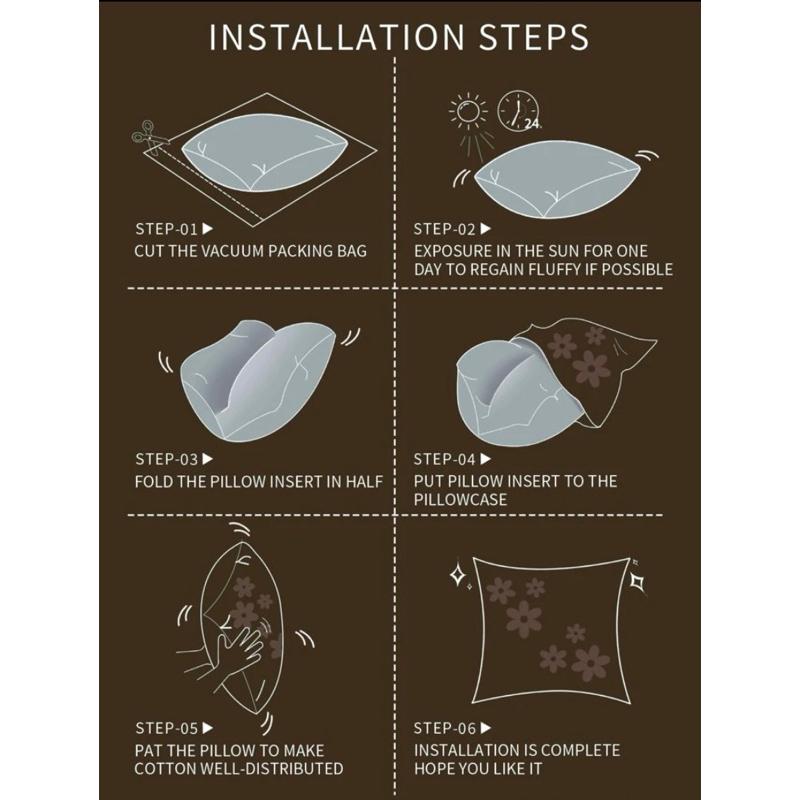 INSTALLATION STEPS

24

STEP-01 ▶
CUT THE VACUUM PACKING BAG

STEP-02 ▶
EXPOSURE IN THE SUN FOR ONE DAY TO REGAIN FLUFFY IF POSSIBLE

STEP-03 ▶
FOLD THE PILLOW INSERT IN HALF

STEP-04 ▶
PUT PILLOW INSERT TO THE PILLOWCASE

STEP-05 ▶
PAT THE PILLOW TO MAKE COTTON WELL-DISTRIBUTED

STEP-06 ▶
INSTALLATION IS COMPLETE HOPE YOU LIKE IT