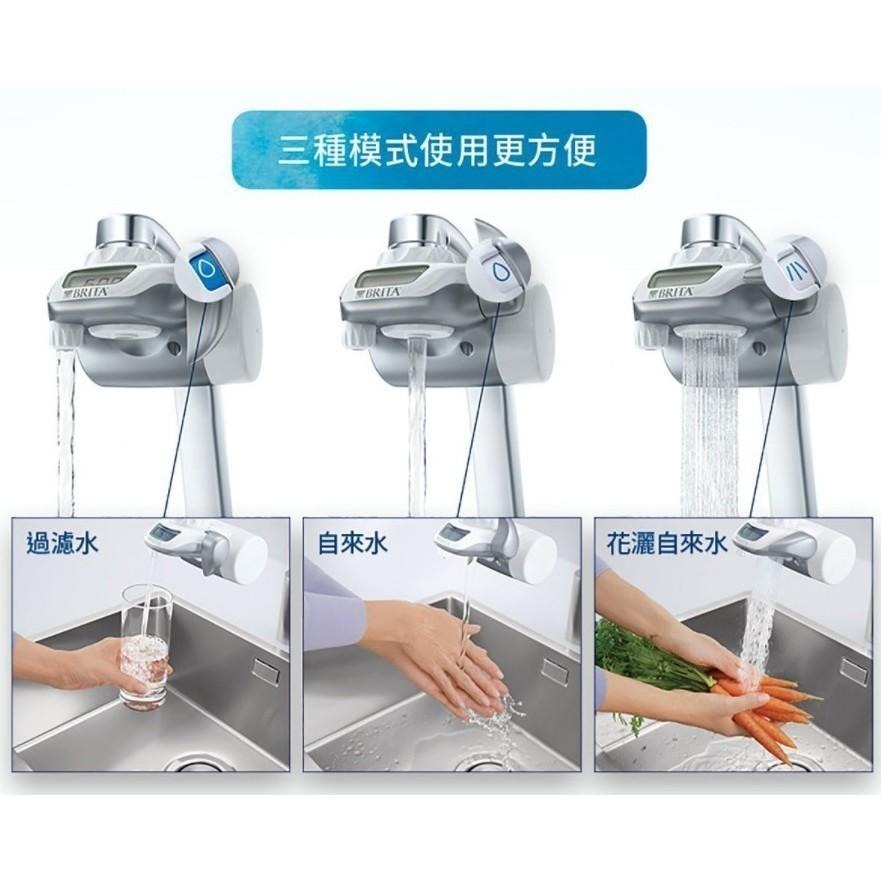 三種模式使用更方便

BRITA

BRITA

BRITA

過濾水

自來水

花灑自來水