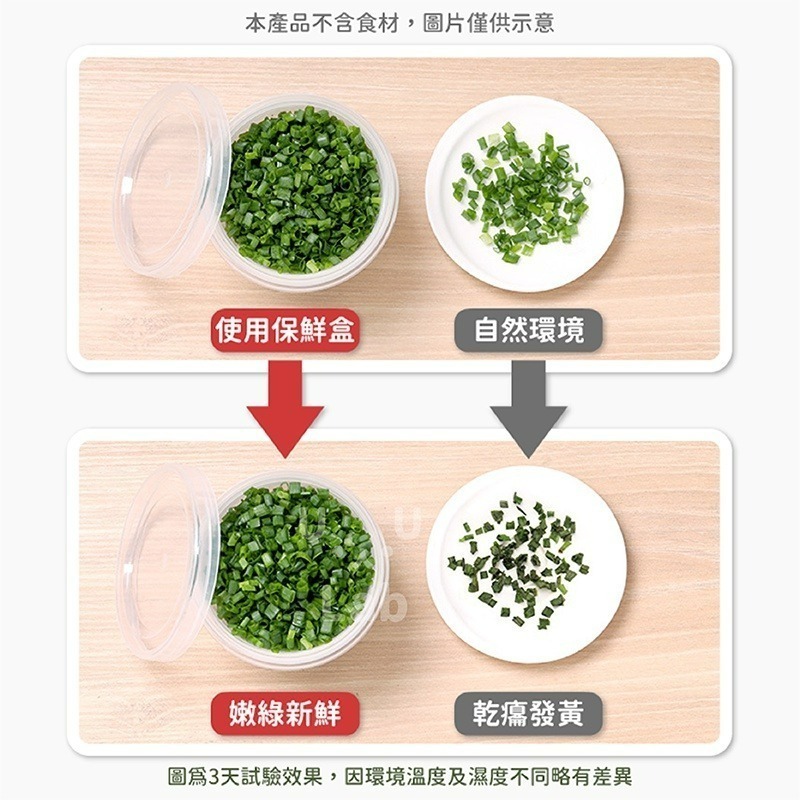 本產品不含食材，圖片僅供示意

使用保鮮盒

自然環境

嫩綠新鮮

乾癟發黃

圖爲3天試驗效果，因環境溫度及濕度不同略有差異