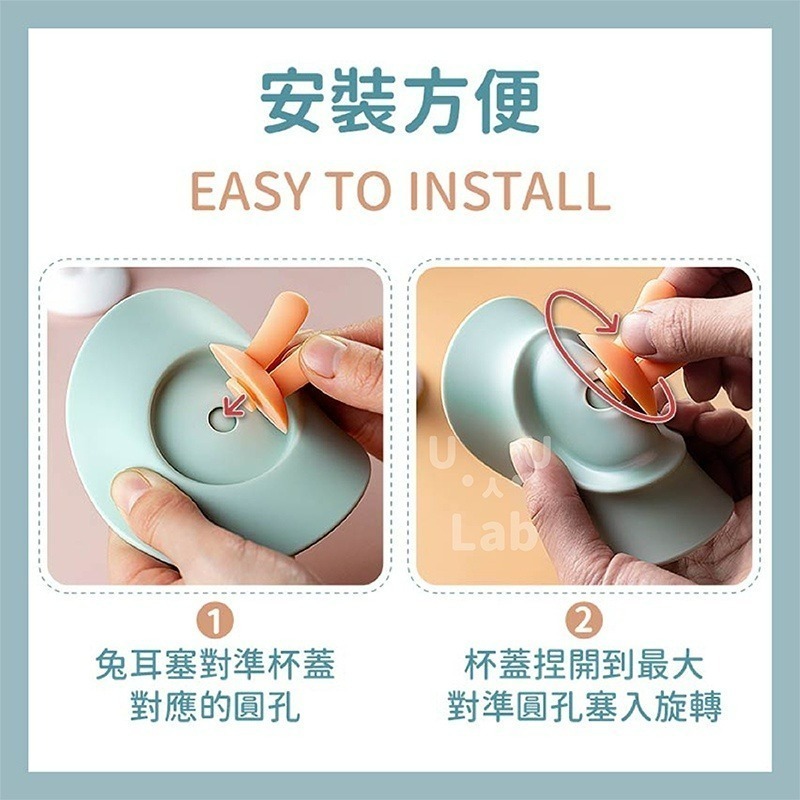 安裝方便

EASY TO INSTALL

U U
Lab

1
兔耳塞對準杯蓋
對應的圓孔

2
杯蓋捏開到最大
對準圓孔塞入旋轉