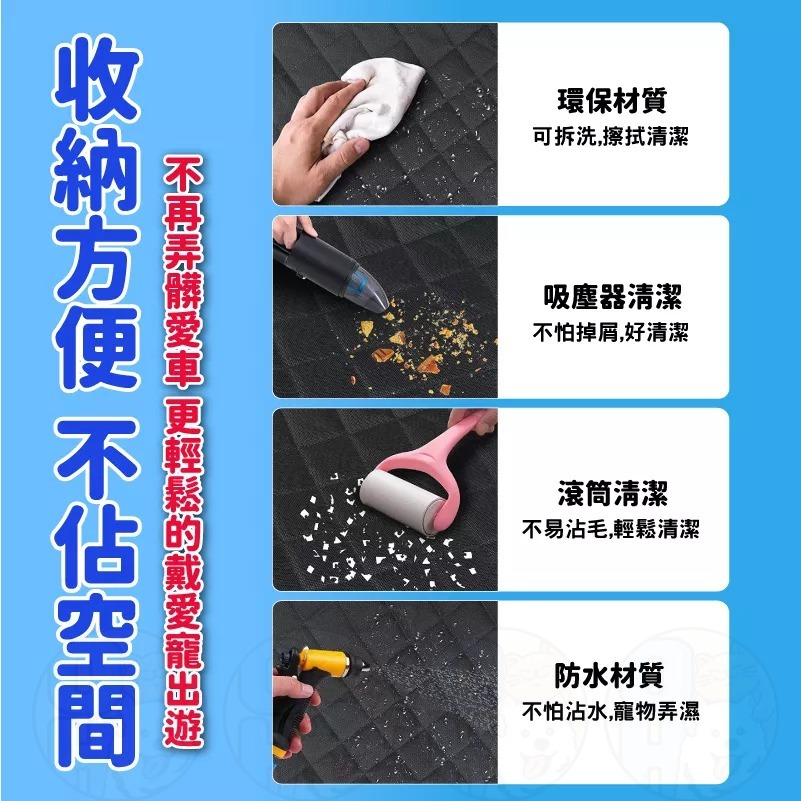 收納方便 不佔空間

不再弄髒愛車 更輕鬆的戴愛寵出遊

環保材質
可拆洗,擦拭清潔

吸塵器清潔
不怕掉屑,好清潔

滾筒清潔
不易沾毛,輕鬆清潔

防水材質
不怕沾水,寵物弄濕