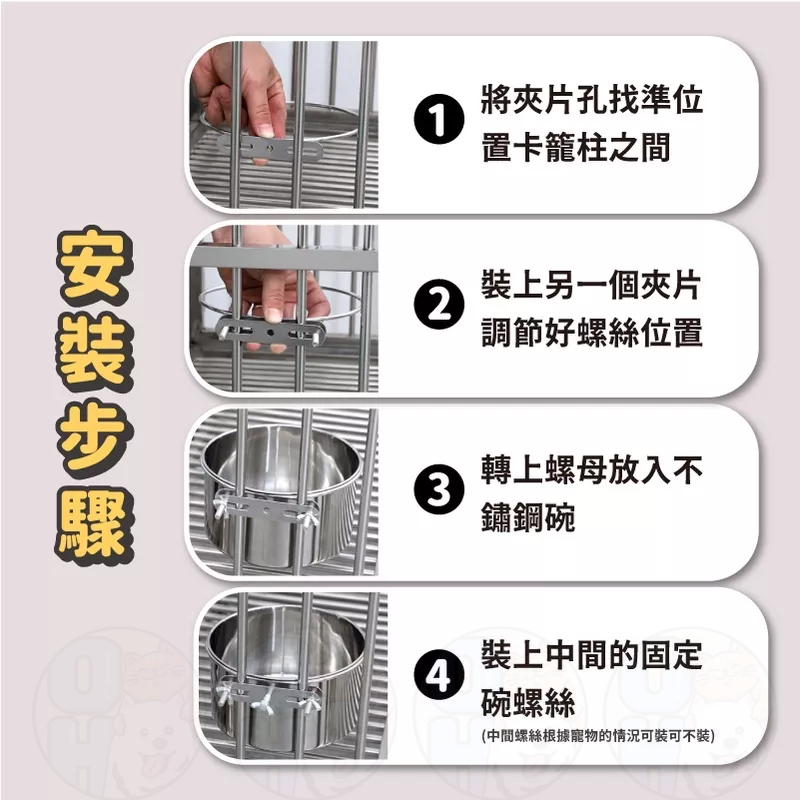 安裝步驟

1 將夾片孔找準位置卡籠柱之間

2 裝上另一個夾片調節好螺絲位置

3 轉上螺母放入不鏽鋼碗

4 裝上中間的固定碗螺絲
(中間螺絲根據寵物的情況可裝可不裝)