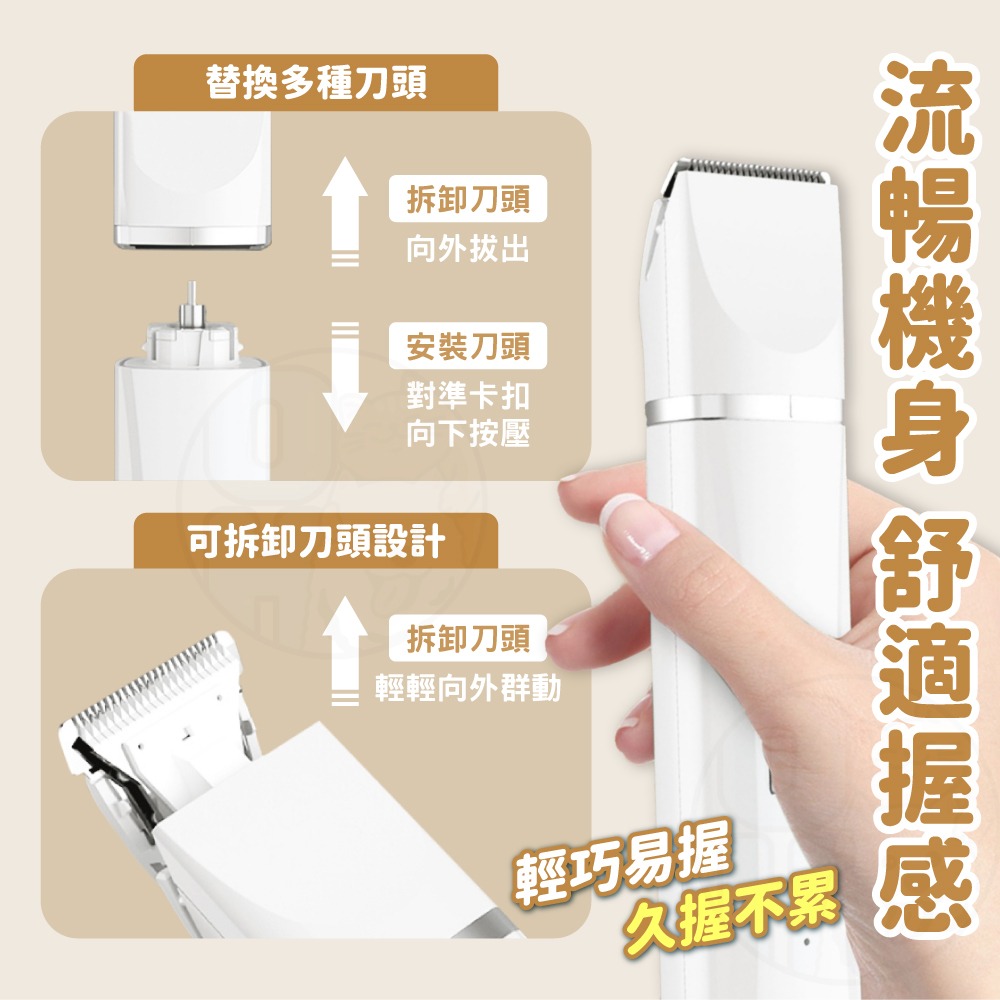 替換多種刀頭

拆卸刀頭
向外拔出

安裝刀頭
對準卡扣
向下按壓

可拆卸刀頭設計

拆卸刀頭
輕輕向外群動

流暢機身

舒適握感

輕巧易握
久握不累