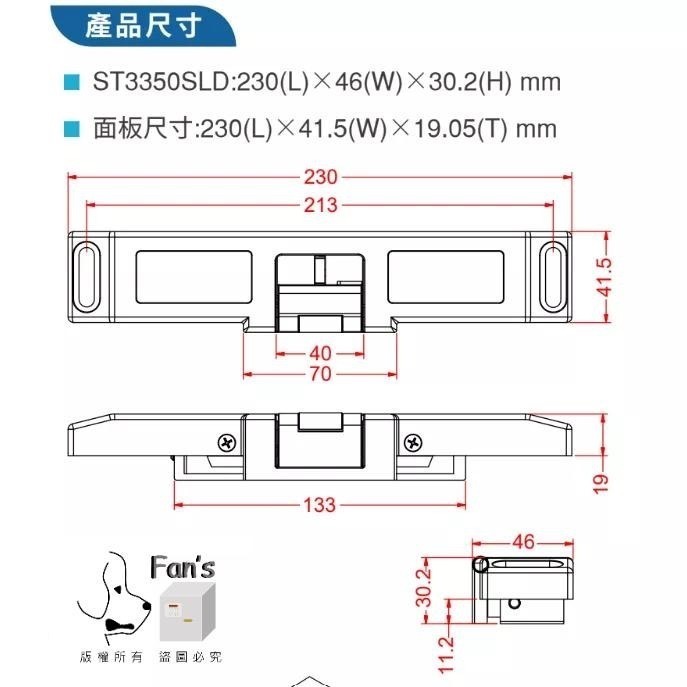 產品尺寸

ST3350SLD:230(L)×46(W)×30.2(H) mm

面板尺寸:230(L)×41.5(W)×19.05(T) mm

230

213

41.5

40

70

19

133

46

30.2

11.2

Fan's

版權所有 盜圖必究