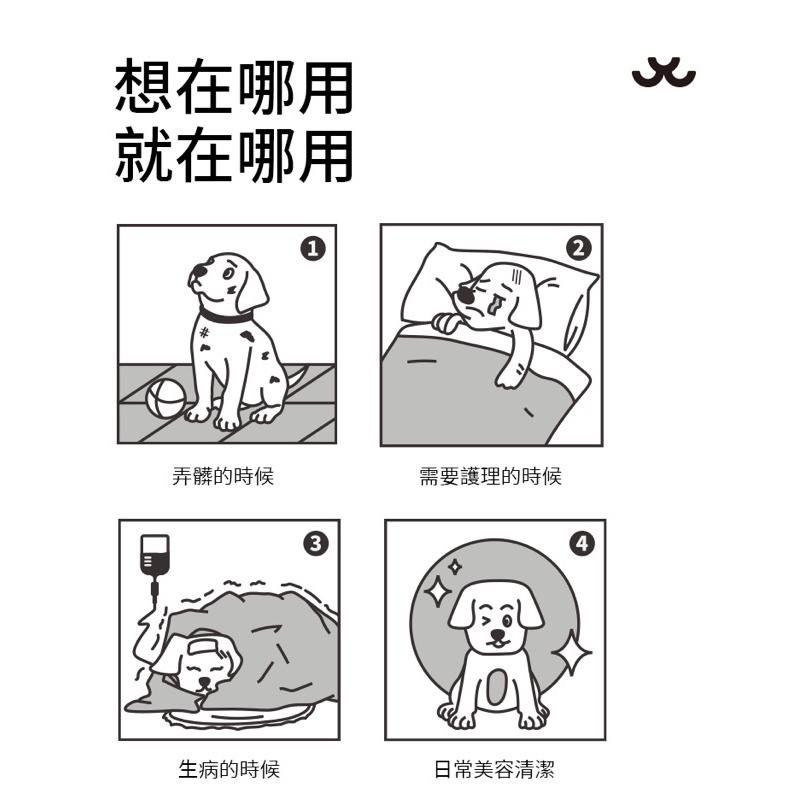 想在哪用
就在哪用

1
弄髒的時候

2
需要護理的時候

3
生病的時候

4
日常美容清潔