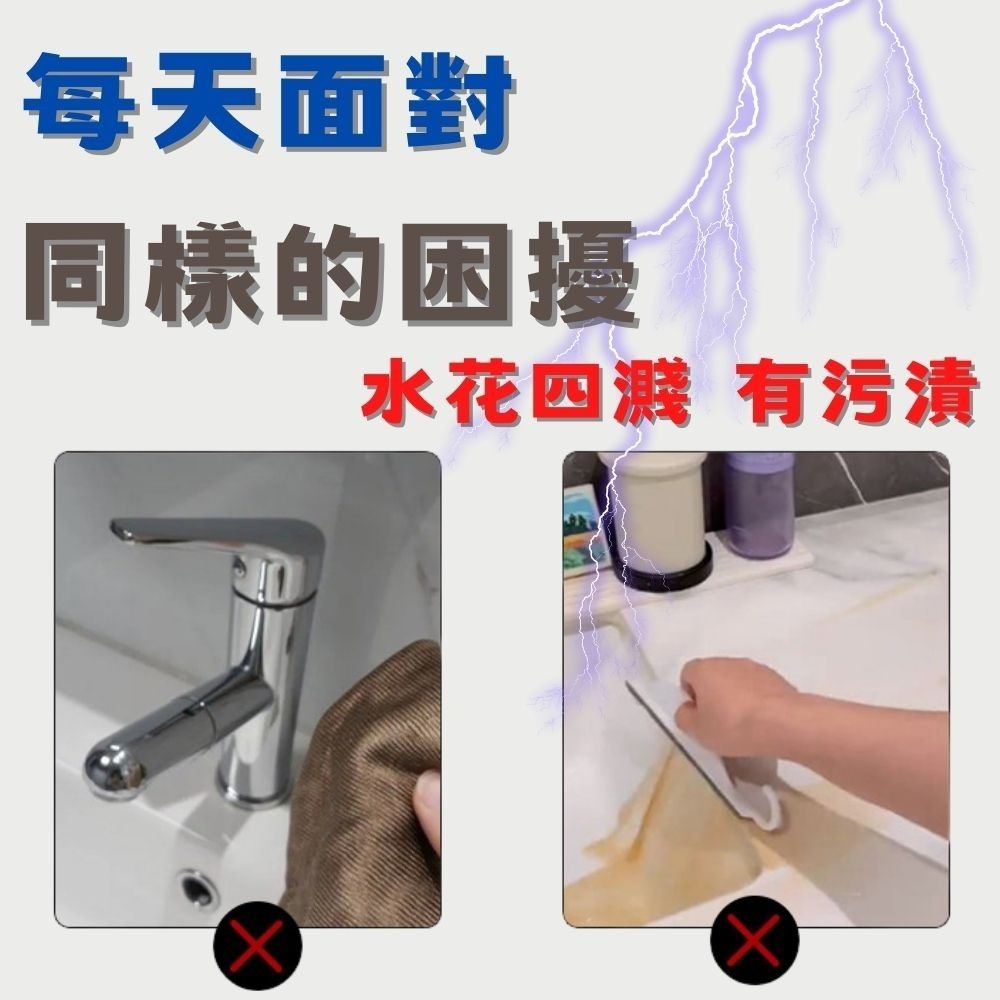 每天面對

同樣的困擾

水花四濺 有污漬