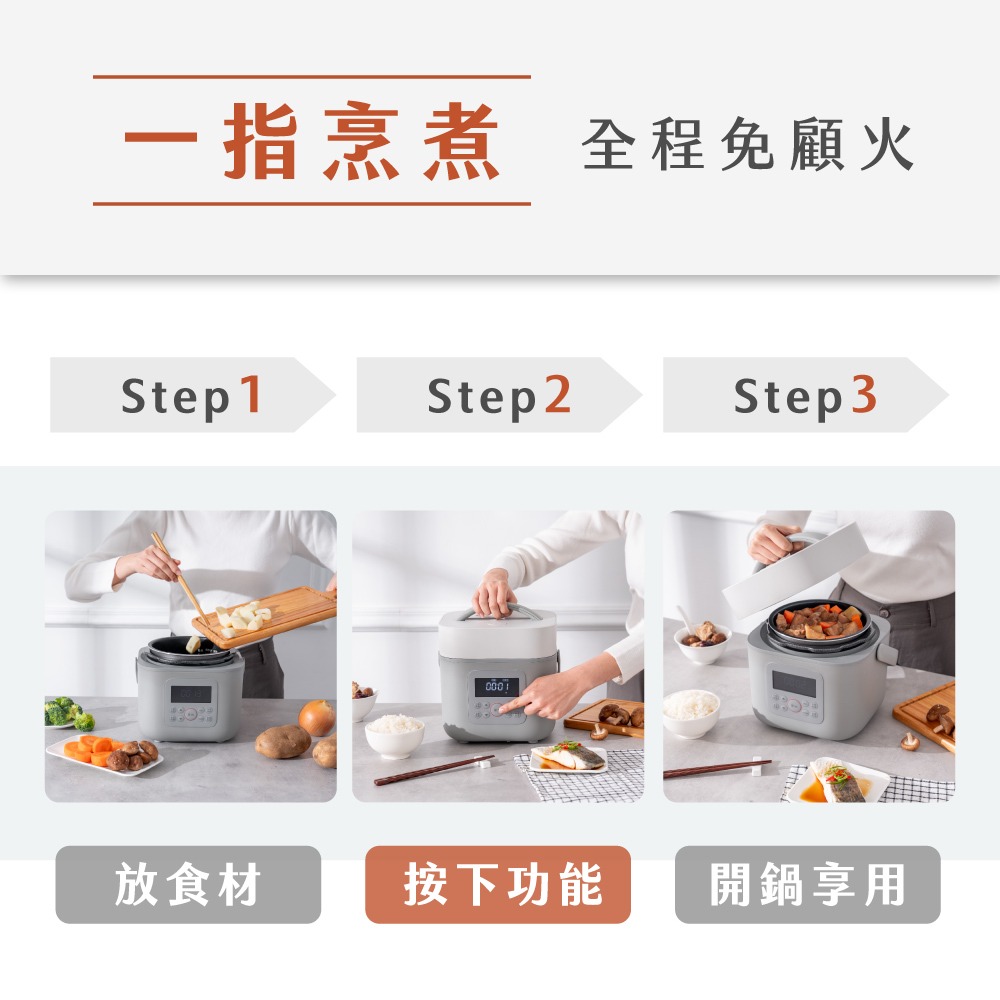 一指烹煮 全程免顧火

Step 1

Step 2

Step 3

0001

放食材

按下功能

開鍋享用