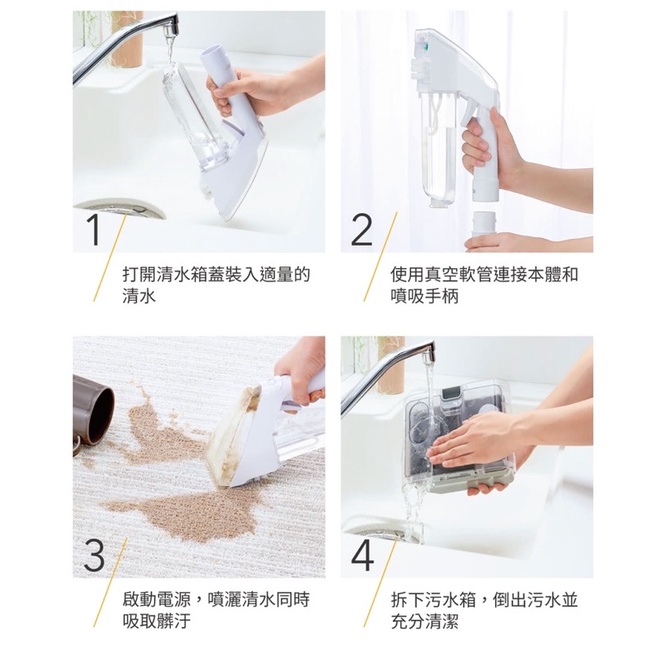 1

打開清水箱蓋裝入適量的清水

2

使用真空軟管連接本體和噴吸手柄

3

啟動電源，噴灑清水同時吸取髒汙

4

拆下污水箱，倒出污水並充分清潔