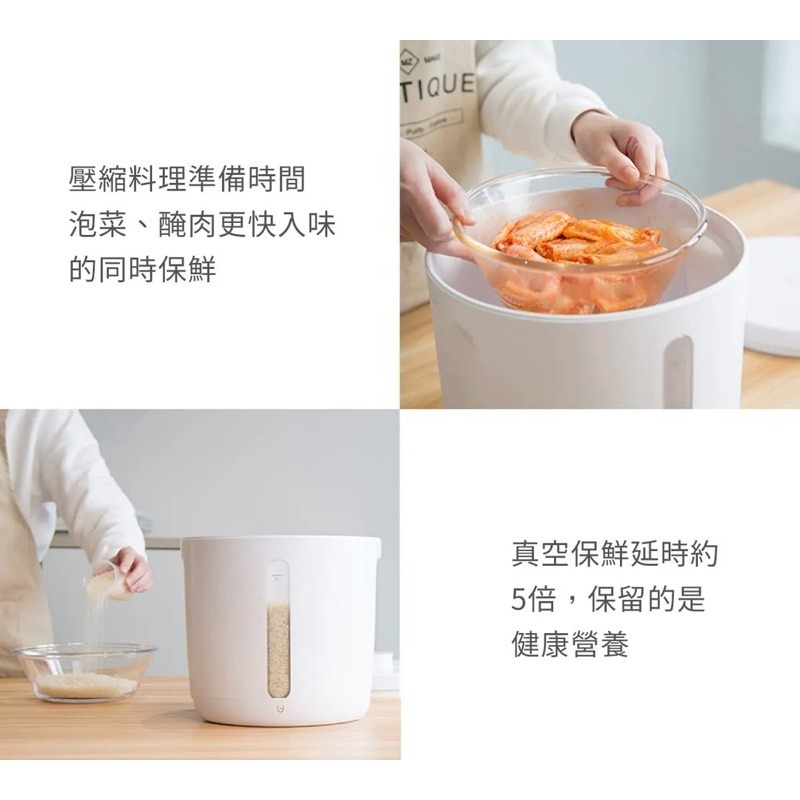 壓縮料理準備時間
泡菜、醃肉更快入味
的同時保鮮

TIQUE

真空保鮮延時約
5倍，保留的是
健康營養