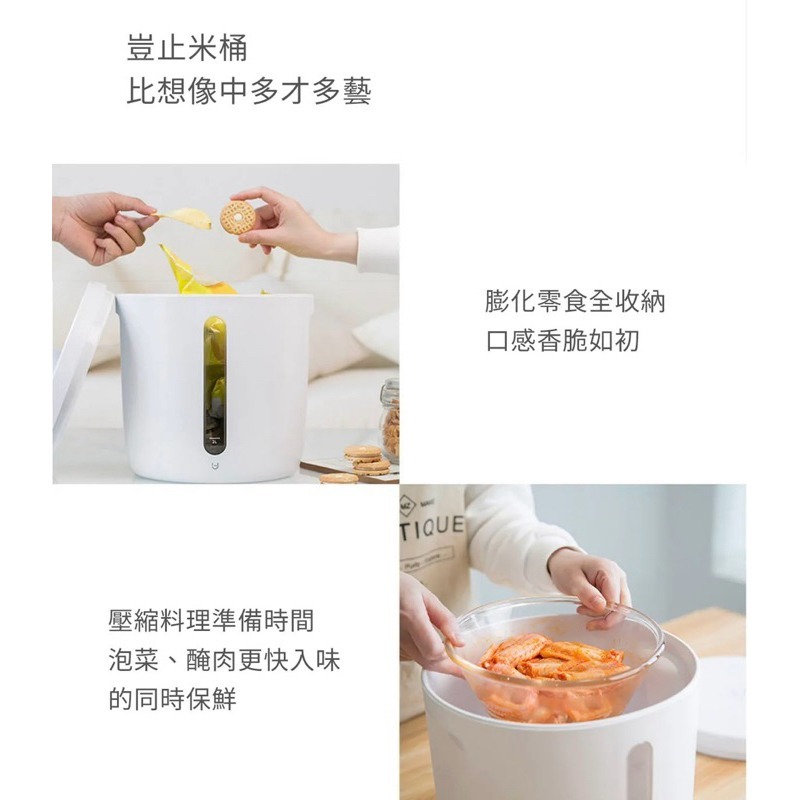 豈止米桶
比想像中多才多藝

膨化零食全收納
口感香脆如初

TIQUE

壓縮料理準備時間
泡菜、醃肉更快入味
的同時保鮮