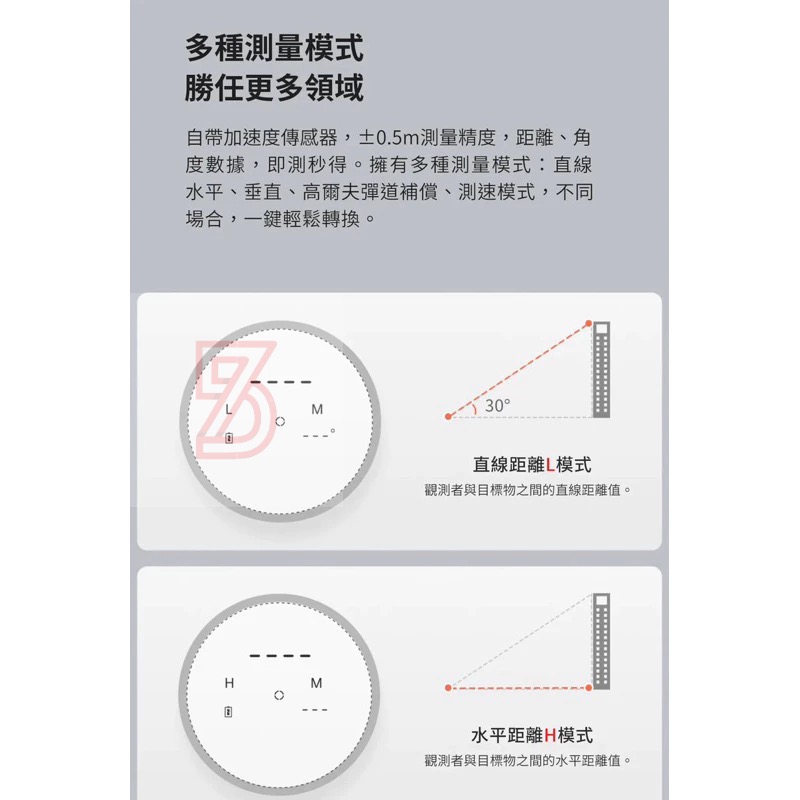 多種測量模式
勝任更多領域

自帶加速度傳感器，±0.5m測量精度，距離、角度數據，即測秒得。擁有多種測量模式：直線水平、垂直、高爾夫彈道補償、測速模式，不同場合，一鍵輕鬆轉換。

----
L M
---°

30°

直線距離L模式
觀測者與目標物之間的直線距離值。

----
H M
---

水平距離H模式
觀測者與目標物之間的水平距離值。