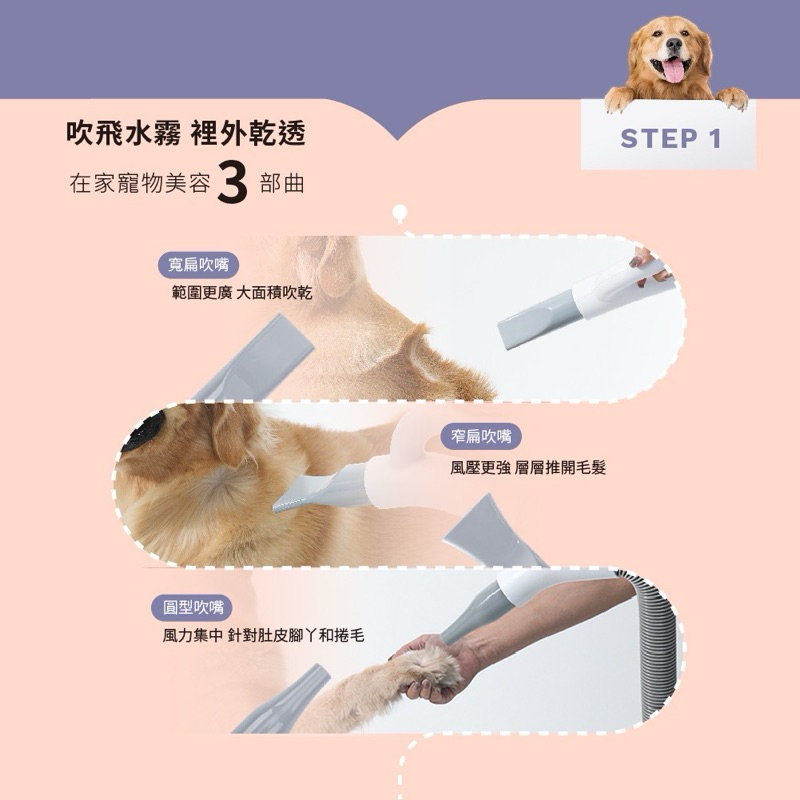 吹飛水霧 裡外乾透

在家寵物美容 3 部曲

STEP 1

寬扁吹嘴
範圍更廣 大面積吹乾

窄扁吹嘴
風壓更強 層層推開毛髮

圓型吹嘴
風力集中 針對肚皮腳丫和捲毛