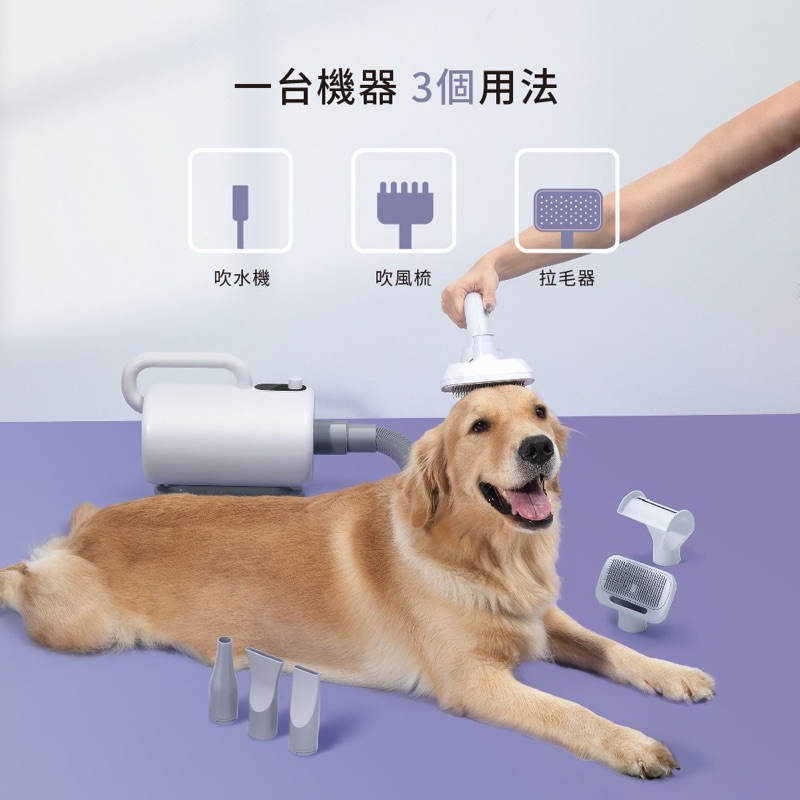 一台機器 3個用法

吹水機

吹風梳

拉毛器