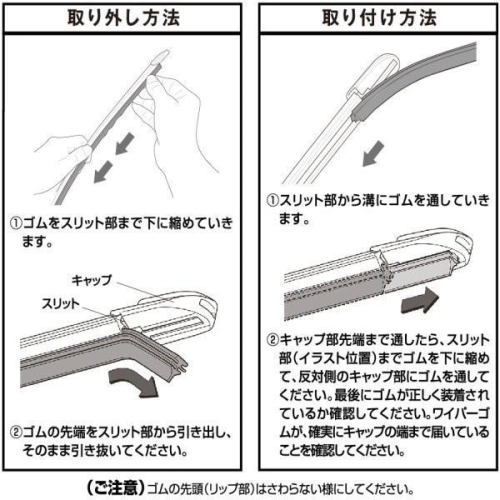 取り外し方法

①ゴムをスリット部まで下に縮めていきます。

キャップ

スリット

②ゴムの先端をスリット部から引き出し、そのまま引き抜いてください。

取り付け方法

①スリット部から溝にゴムを通していきます。

②キャップ部先端まで通したら、スリット部(イラスト位置)までゴムを下に縮めて、反対側のキャップ部にゴムを通してください。最後にゴムが正しく装着されているか確認してください。ワイパーゴムが、確実にキャップの端まで届いていることを確認してください。

(ご注意)ゴムの先頭(リップ部)はさわらない様にしてください。