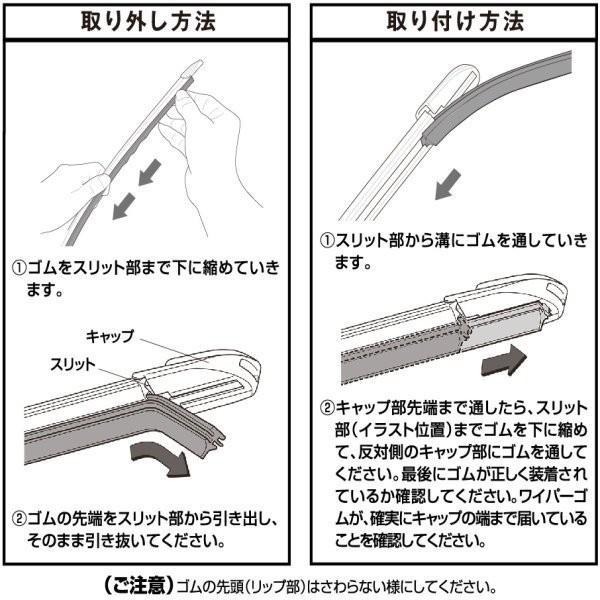 取り外し方法

①ゴムをスリット部まで下に縮めていきます。

キャップ

スリット

②ゴムの先端をスリット部から引き出し、そのまま引き抜いてください。

取り付け方法

①スリット部から溝にゴムを通していきます。

②キャップ部先端まで通したら、スリット部（イラスト位置）までゴムを下に縮めて、反対側のキャップ部にゴムを通してください。最後にゴムが正しく装着されているか確認してください。ワイパーゴムが、確実にキャップの端まで届いていることを確認してください。

（ご注意）ゴムの先頭（リップ部）はさわらない様にしてください。