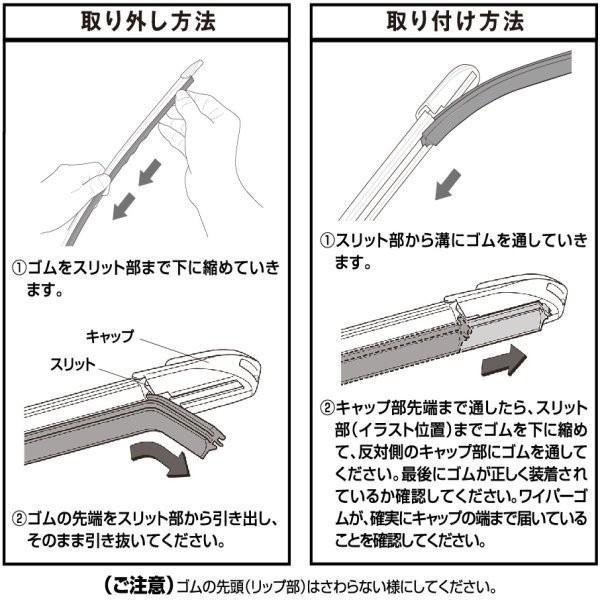 取り外し方法

①ゴムをスリット部まで下に縮めていきます。

キャップ

スリット

②ゴムの先端をスリット部から引き出し、そのまま引き抜いてください。

取り付け方法

①スリット部から溝にゴムを通していきます。

②キャップ部先端まで通したら、スリット部（イラスト位置）までゴムを下に縮めて、反対側のキャップ部にゴムを通してください。最後にゴムが正しく装着されているか確認してください。ワイパーゴムが、確実にキャップの端まで届いていることを確認してください。

（ご注意）ゴムの先頭（リップ部）はさわらない様にしてください。