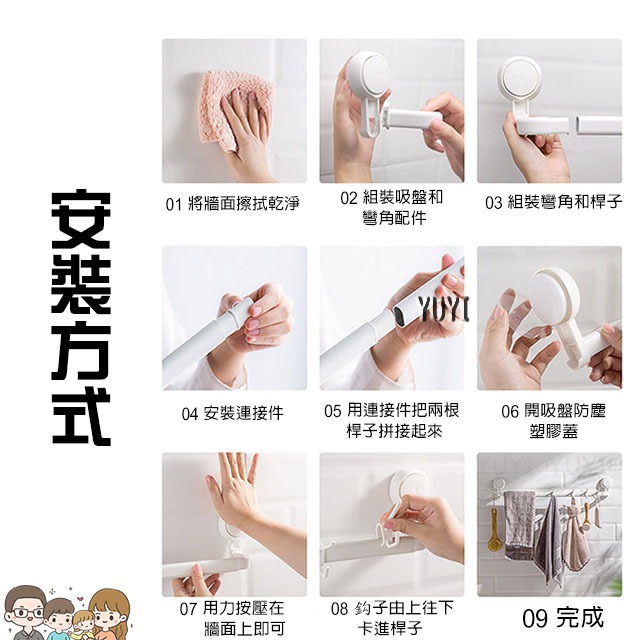 安裝方式

01 將牆面擦拭乾淨

02 組裝吸盤和彎角配件

03 組裝彎角和桿子

04 安裝連接件

05 用連接件把兩根桿子拼接起來

YUYI

06 開吸盤防塵塑膠蓋

07 用力按壓在牆面上即可

08 鈎子由上往下卡進桿子

09 完成